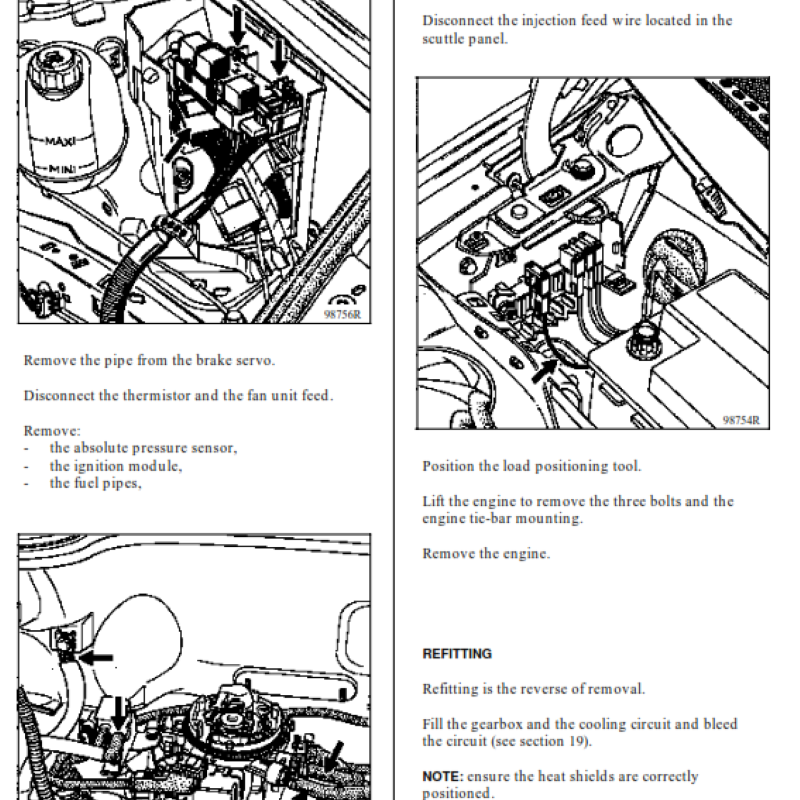 MAXI
MINI
98756R

Remove the pipe from the brake servo.

Disconnect the thermistor and the fan unit feed.

Remove:
- the absolute pressure sensor,
- the ignition module,
- the fuel pipes,

Disconnect the injection feed wire located in the scuttle panel.

98754R

Position the load positioning tool.

Lift the engine to remove the three bolts and the engine tie-bar mounting.

Remove the engine.

REFITTING

Refitting is the reverse of removal.

Fill the gearbox and the cooling circuit and bleed the circuit (see section 19).

NOTE: ensure the heat shields are correctly positioned.