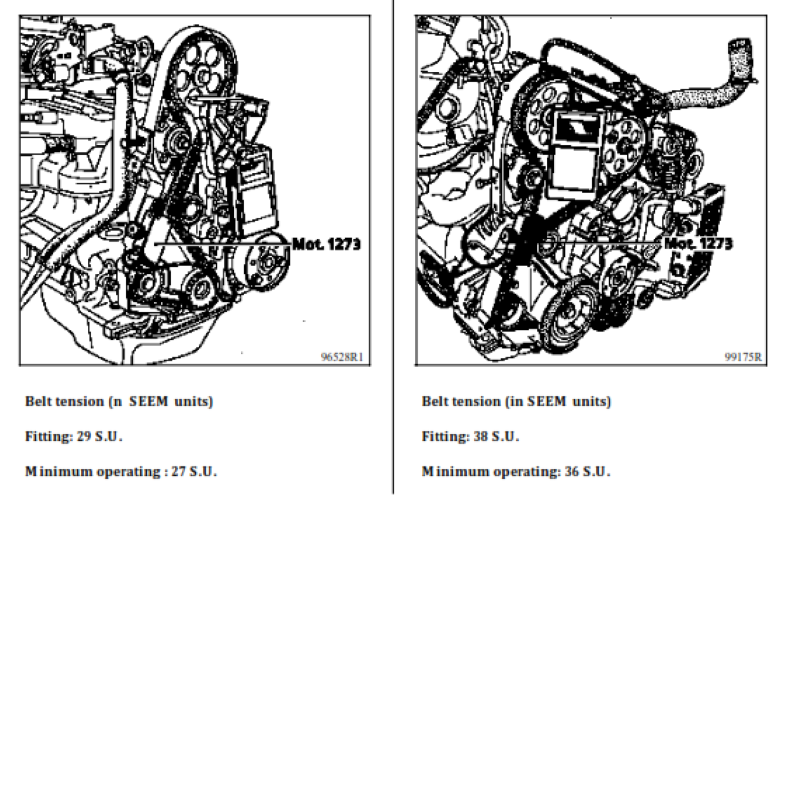 Mot. 1273

96528R1

Belt tension (n SEEM units)

Fitting: 29 S.U.

Minimum operating : 27 S.U.

Mot. 1273

99175R

Belt tension (in SEEM units)

Fitting: 38 S.U.

Minimum operating: 36 S.U.