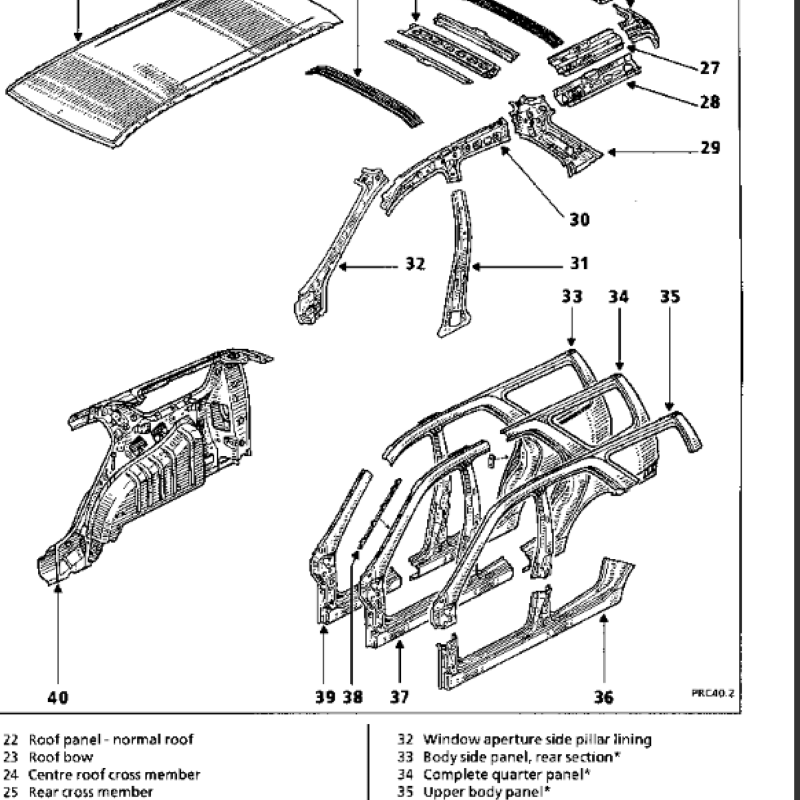 27
28
29
30
32
31
33
34
35
40
39
38
37
36
PRC40.2

22 Roof panel - normal roof
23 Roof bow
24 Centre roof cross member
25 Rear cross member

32 Window aperture side pillar lining
33 Body side panel, rear section*
34 Complete quarter panel*
35 Upper body panel*