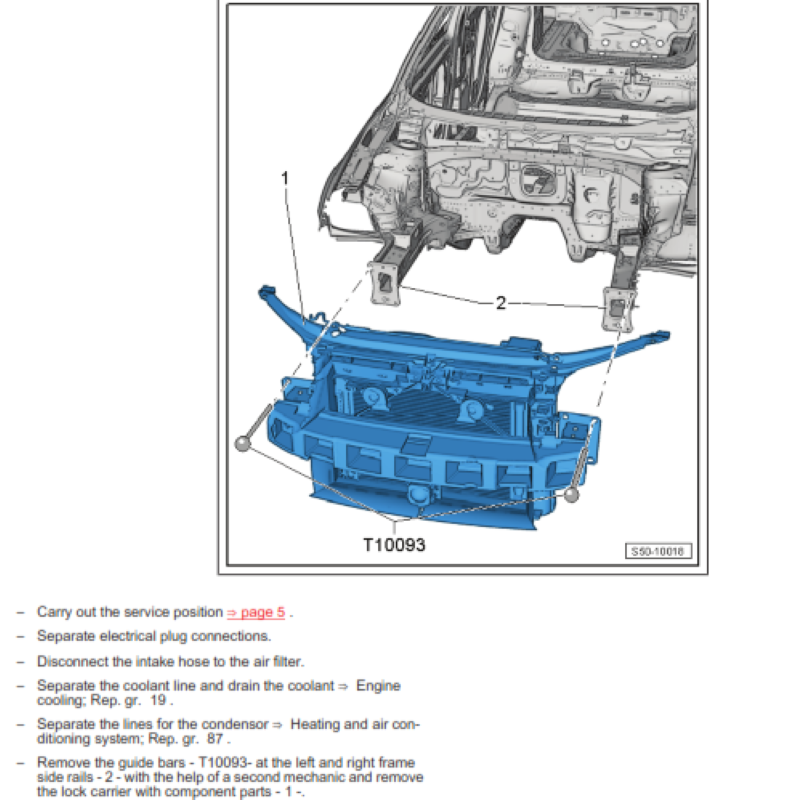 1

2

T10093

S50-10018

– Carry out the service position ⇒ page 5 .

– Separate electrical plug connections.

– Disconnect the intake hose to the air filter.

– Separate the coolant line and drain the coolant ⇒ Engine cooling; Rep. gr. 19 .

– Separate the lines for the condensor ⇒ Heating and air conditioning system; Rep. gr. 87 .

– Remove the guide bars - T10093- at the left and right frame side rails - 2 - with the help of a second mechanic and remove the lock carrier with component parts - 1 -.