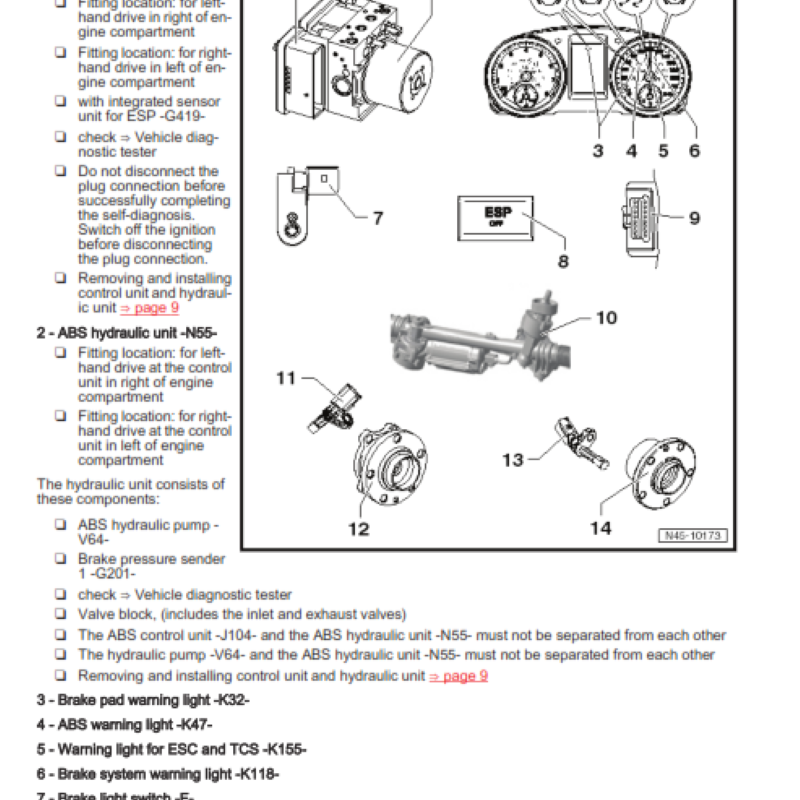 ❑ Fitting location: for left-hand drive in right of engine compartment

❑ Fitting location: for right-hand drive in left of engine compartment

❑ with integrated sensor unit for ESP -G419-

❑ check ⇒ Vehicle diagnostic tester

❑ Do not disconnect the plug connection before successfully completing the self-diagnosis. Switch off the ignition before disconnecting the plug connection.

❑ Removing and installing control unit and hydraulic unit ⇒ page 9

2 - ABS hydraulic unit -N55-

❑ Fitting location: for left-hand drive at the control unit in right of engine compartment

❑ Fitting location: for right-hand drive at the control unit in left of engine compartment

The hydraulic unit consists of these components:

❑ ABS hydraulic pump -V64-

❑ Brake pressure sender 1 -G201-

❑ check ⇒ Vehicle diagnostic tester

❑ Valve block, (includes the inlet and exhaust valves)

❑ The ABS control unit -J104- and the ABS hydraulic unit -N55- must not be separated from each other

❑ The hydraulic pump -V64- and the ABS hydraulic unit -N55- must not be separated from each other

❑ Removing and installing control unit and hydraulic unit ⇒ page 9

3 - Brake pad warning light -K32-

4 - ABS warning light -K47-

5 - Warning light for ESC and TCS -K155-

6 - Brake system warning light -K118-

7 - Brake light switch -F-

3 4 5 6
7
ESP
OFF
8
9
10
11
12
13
14
N45-10173