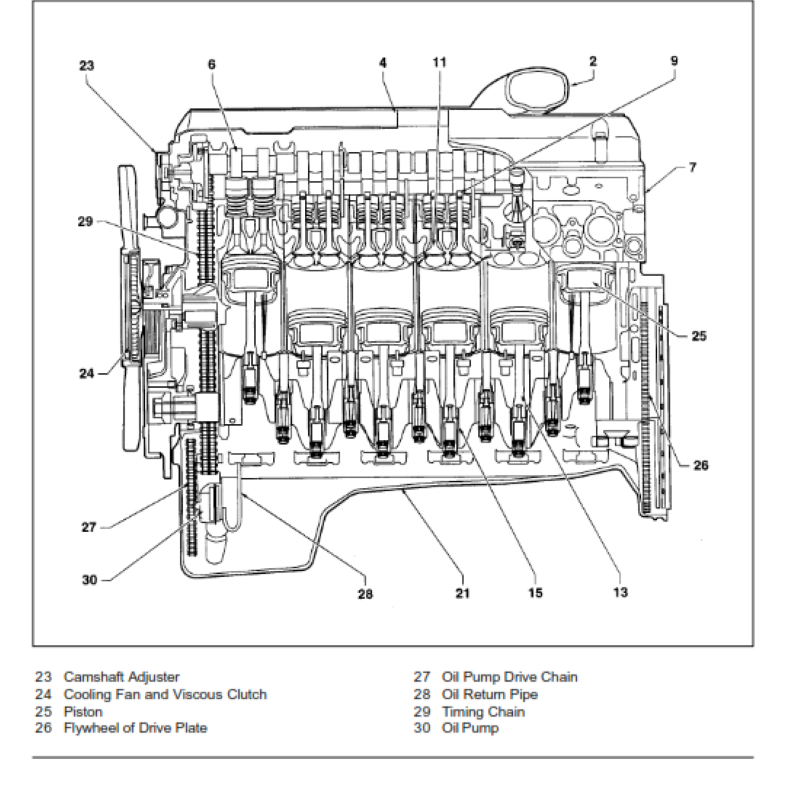 23 6 4 11 2 9

7

29

25

24

26

27

30

28 21 15 13

23 Camshaft Adjuster
24 Cooling Fan and Viscous Clutch
25 Piston
26 Flywheel of Drive Plate

27 Oil Pump Drive Chain
28 Oil Return Pipe
29 Timing Chain
30 Oil Pump