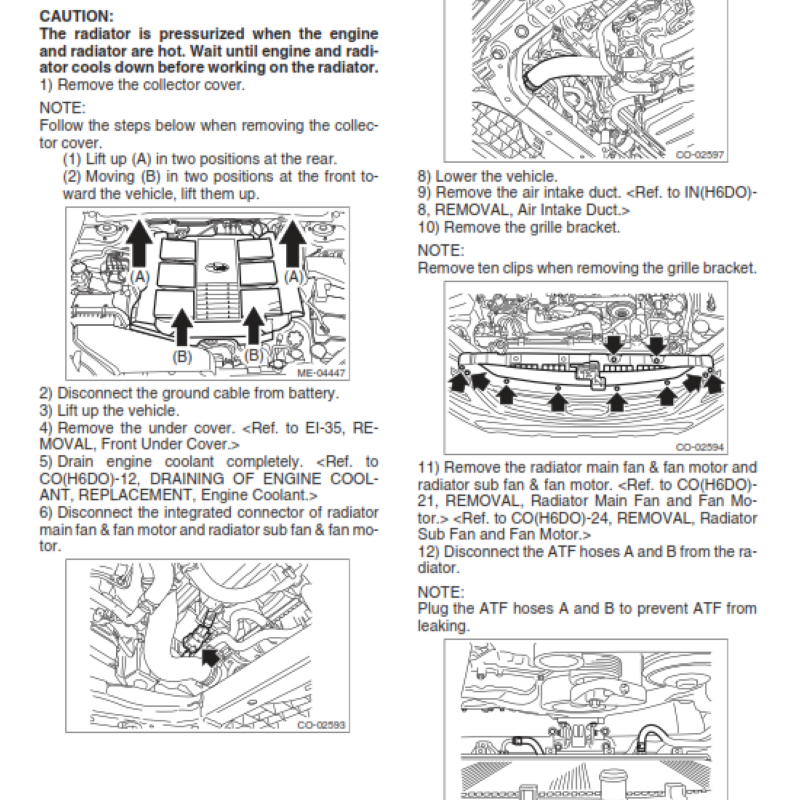 CAUTION:
The radiator is pressurized when the engine and radiator are hot. Wait until engine and radiator cools down before working on the radiator.
1) Remove the collector cover.

NOTE:
Follow the steps below when removing the collector cover.
(1) Lift up (A) in two positions at the rear.
(2) Moving (B) in two positions at the front toward the vehicle, lift them up.

(A) (A) (B) (B) ME-04447

2) Disconnect the ground cable from battery.
3) Lift up the vehicle.
4) Remove the under cover. <Ref. to EI-35, REMOVAL, Front Under Cover.>
5) Drain engine coolant completely. <Ref. to CO(H6DO)-12, DRAINING OF ENGINE COOLANT, REPLACEMENT, Engine Coolant.>
6) Disconnect the integrated connector of radiator main fan & fan motor and radiator sub fan & fan motor.

CO-02593

CO-02597

8) Lower the vehicle.
9) Remove the air intake duct. <Ref. to IN(H6DO)-8, REMOVAL, Air Intake Duct.>
10) Remove the grille bracket.

NOTE:
Remove ten clips when removing the grille bracket.

CO-02594

11) Remove the radiator main fan & fan motor and radiator sub fan & fan motor. <Ref. to CO(H6DO)-21, REMOVAL, Radiator Main Fan and Fan Motor.> <Ref. to CO(H6DO)-24, REMOVAL, Radiator Sub Fan and Fan Motor.>
12) Disconnect the ATF hoses A and B from the radiator.

NOTE:
Plug the ATF hoses A and B to prevent ATF from leaking.