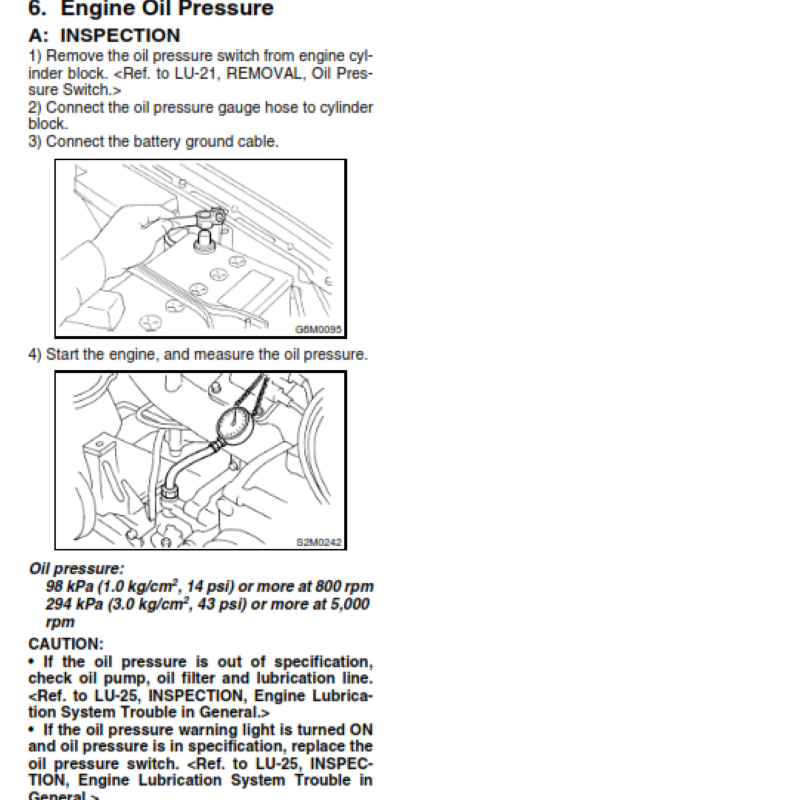 6. Engine Oil Pressure

A: INSPECTION

1) Remove the oil pressure switch from engine cylinder block. <Ref. to LU-21, REMOVAL, Oil Pressure Switch.>
2) Connect the oil pressure gauge hose to cylinder block.
3) Connect the battery ground cable.

G6M0095

4) Start the engine, and measure the oil pressure.

S2M0242

Oil pressure:
98 kPa (1.0 kg/cm$^2$, 14 psi) or more at 800 rpm
294 kPa (3.0 kg/cm$^2$, 43 psi) or more at 5,000 rpm

CAUTION:
• If the oil pressure is out of specification, check oil pump, oil filter and lubrication line. <Ref. to LU-25, INSPECTION, Engine Lubrication System Trouble in General.>
• If the oil pressure warning light is turned ON and oil pressure is in specification, replace the oil pressure switch. <Ref. to LU-25, INSPECTION, Engine Lubrication System Trouble in General.>