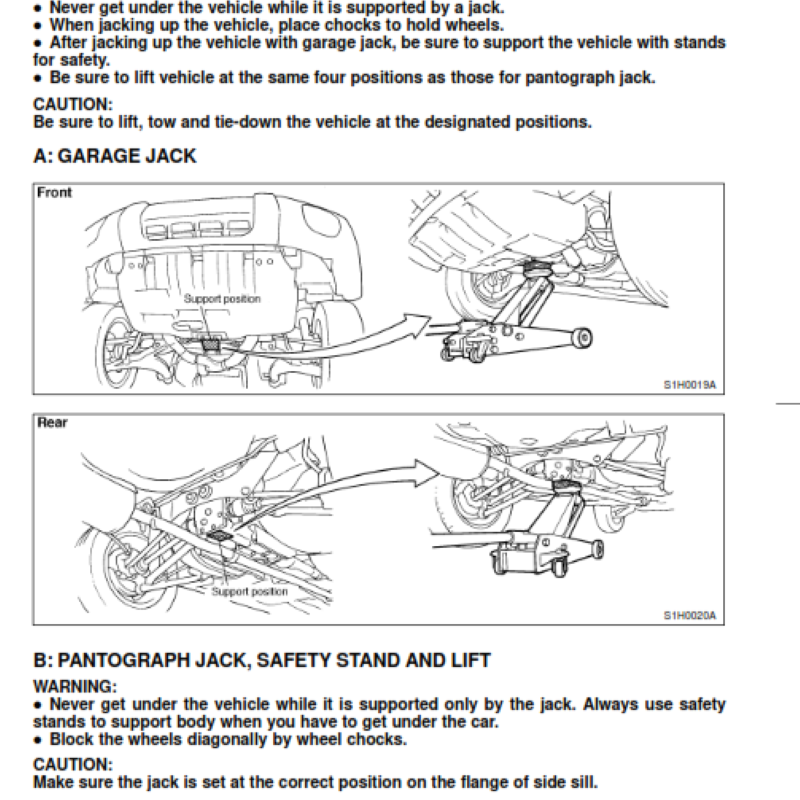 • Never get under the vehicle while it is supported by a jack.
• When jacking up the vehicle, place chocks to hold wheels.
• After jacking up the vehicle with garage jack, be sure to support the vehicle with stands for safety.
• Be sure to lift vehicle at the same four positions as those for pantograph jack.

CAUTION:
Be sure to lift, tow and tie-down the vehicle at the designated positions.

A: GARAGE JACK

Front

Support position

S1H0019A

Rear

Support position

S1H0020A

B: PANTOGRAPH JACK, SAFETY STAND AND LIFT

WARNING:
• Never get under the vehicle while it is supported only by the jack. Always use safety stands to support body when you have to get under the car.
• Block the wheels diagonally by wheel chocks.

CAUTION:
Make sure the jack is set at the correct position on the flange of side sill.