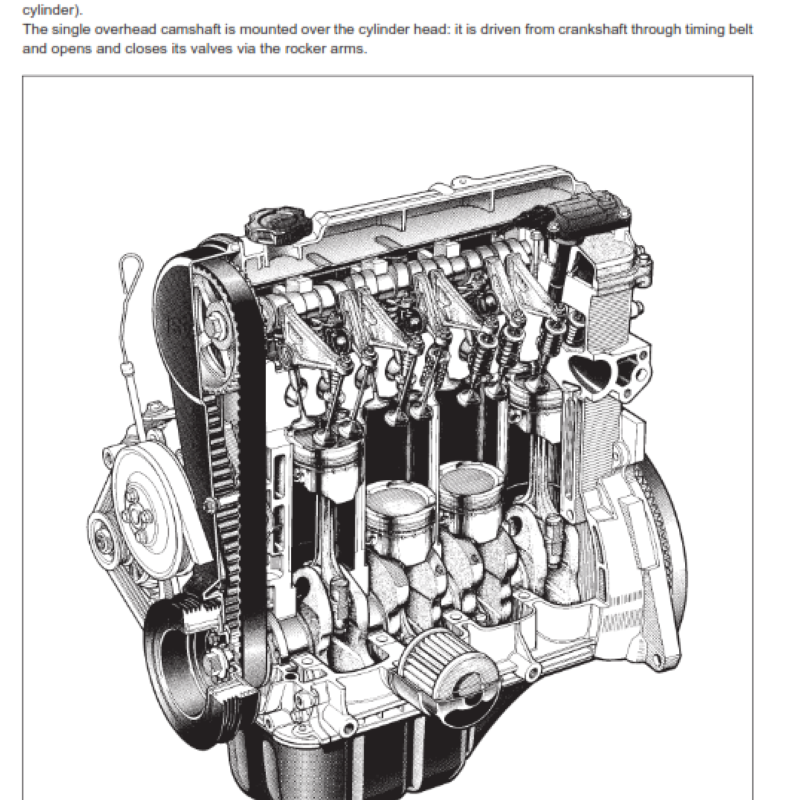 cylinder).
The single overhead camshaft is mounted over the cylinder head: it is driven from crankshaft through timing belt and opens and closes its valves via the rocker arms.