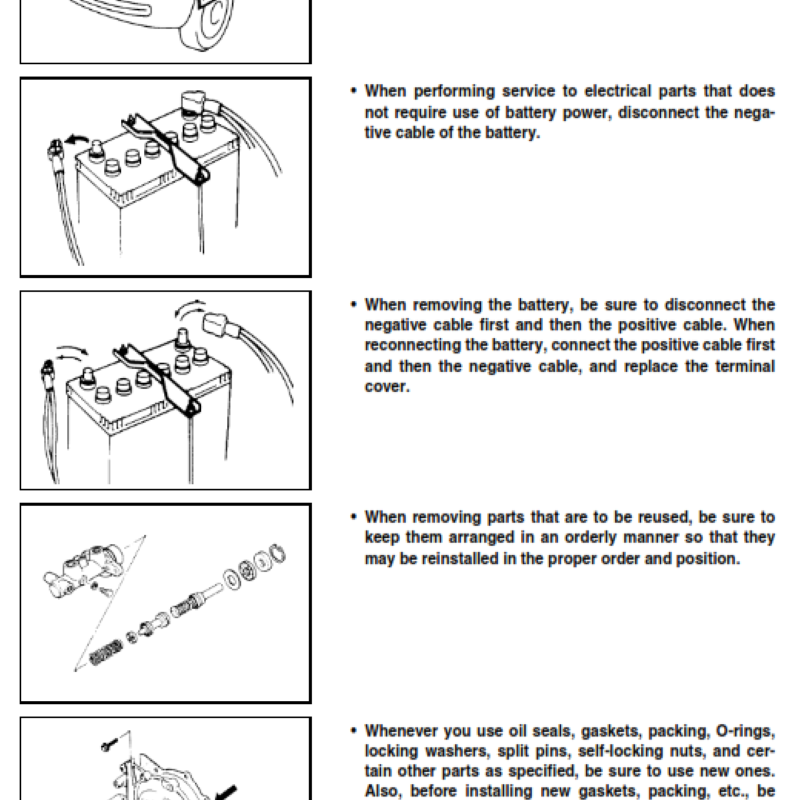 • When performing service to electrical parts that does not require use of battery power, disconnect the negative cable of the battery.

• When removing the battery, be sure to disconnect the negative cable first and then the positive cable. When reconnecting the battery, connect the positive cable first and then the negative cable, and replace the terminal cover.

• When removing parts that are to be reused, be sure to keep them arranged in an orderly manner so that they may be reinstalled in the proper order and position.

• Whenever you use oil seals, gaskets, packing, O-rings, locking washers, split pins, self-locking nuts, and certain other parts as specified, be sure to use new ones. Also, before installing new gaskets, packing, etc., be