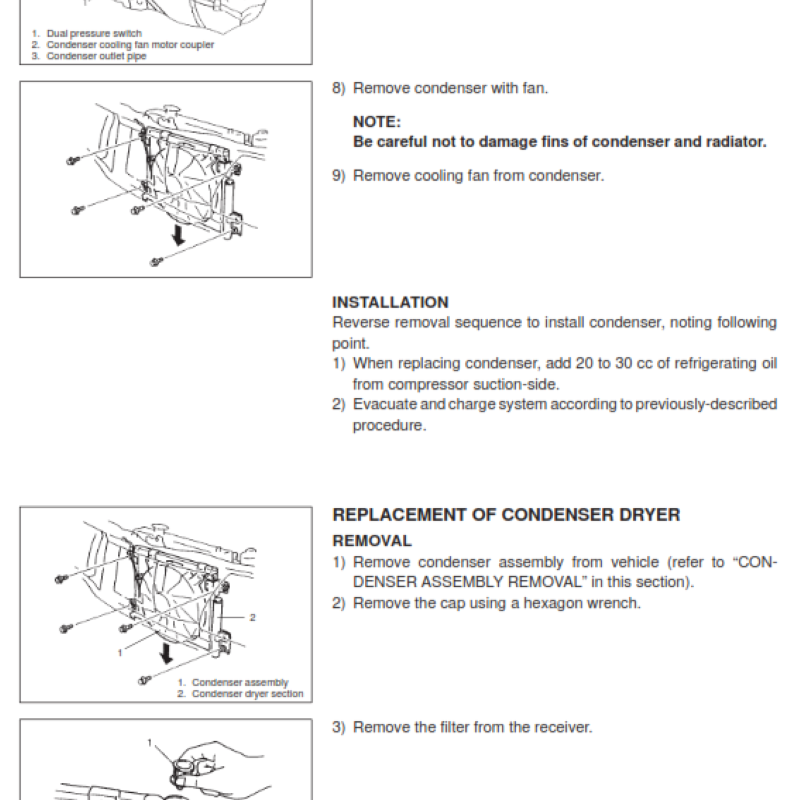 1. Dual pressure switch
2. Condenser cooling fan motor coupler
3. Condenser outlet pipe

8) Remove condenser with fan.

NOTE:
Be careful not to damage fins of condenser and radiator.

9) Remove cooling fan from condenser.

INSTALLATION
Reverse removal sequence to install condenser, noting following point.
1) When replacing condenser, add 20 to 30 cc of refrigerating oil from compressor suction-side.
2) Evacuate and charge system according to previously-described procedure.

2
1
1. Condenser assembly
2. Condenser dryer section

REPLACEMENT OF CONDENSER DRYER
REMOVAL
1) Remove condenser assembly from vehicle (refer to "CONDENSER ASSEMBLY REMOVAL" in this section).
2) Remove the cap using a hexagon wrench.

1

3) Remove the filter from the receiver.