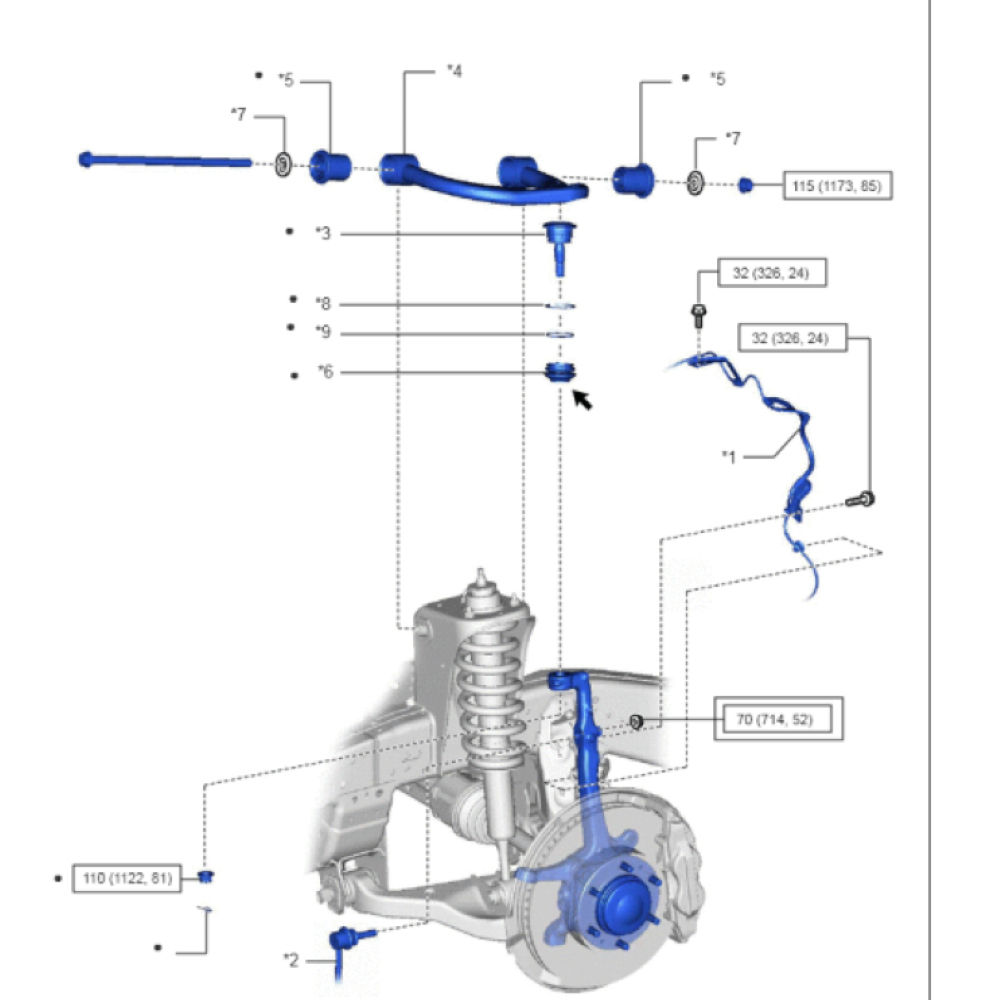 ● *5

*4

● *5

*7

*7

115 (1173, 85)

● *3

32 (326, 24)

● *8

32 (326, 24)

● *9

● *6

*1

70 (714, 52)

● 110 (1122, 81)

●

*2