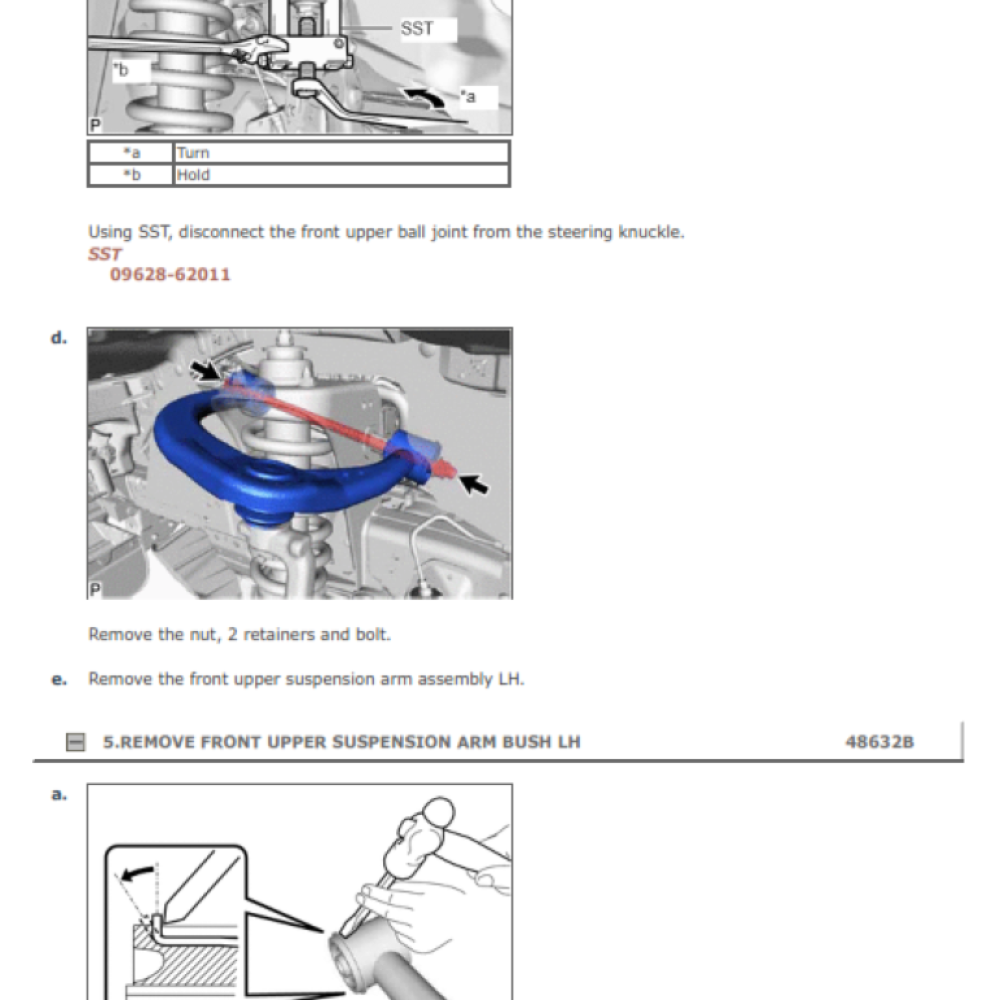 SST

*b

*a

P

| *a | Turn |
|---|---|
| *b | Hold |

Using SST, disconnect the front upper ball joint from the steering knuckle.
SST
09628-62011

d.

P

Remove the nut, 2 retainers and bolt.

e. Remove the front upper suspension arm assembly LH.

5.REMOVE FRONT UPPER SUSPENSION ARM BUSH LH 48632B

a.