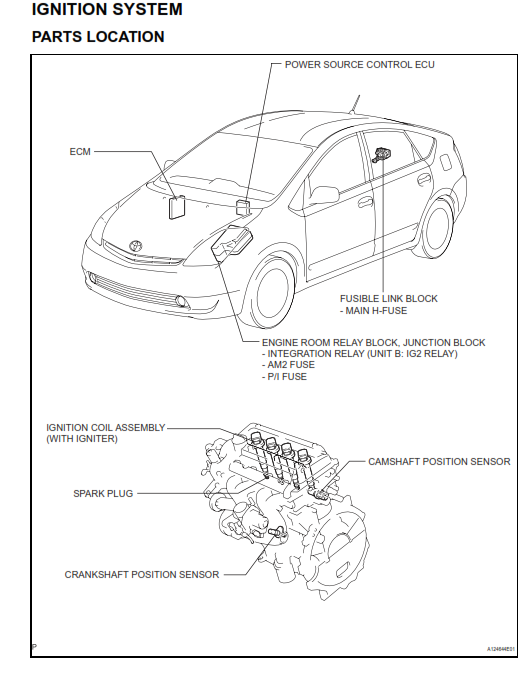 IGNITION SYSTEM

PARTS LOCATION

POWER SOURCE CONTROL ECU

ECM

FUSIBLE LINK BLOCK
- MAIN H-FUSE

ENGINE ROOM RELAY BLOCK, JUNCTION BLOCK
- INTEGRATION RELAY (UNIT B: IG2 RELAY)
- AM2 FUSE
- P/I FUSE

IGNITION COIL ASSEMBLY
(WITH IGNITER)

CAMSHAFT POSITION SENSOR

SPARK PLUG

CRANKSHAFT POSITION SENSOR

P

A124644E01