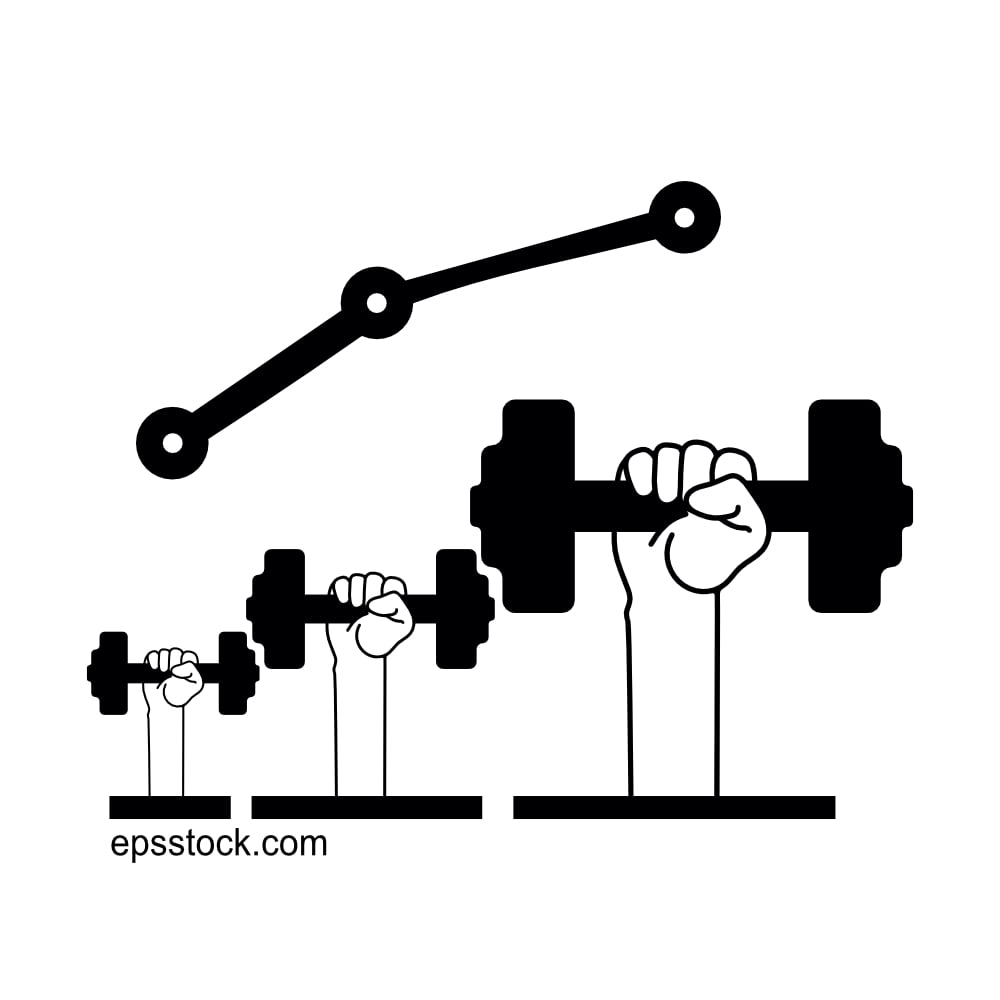 epsstock.com