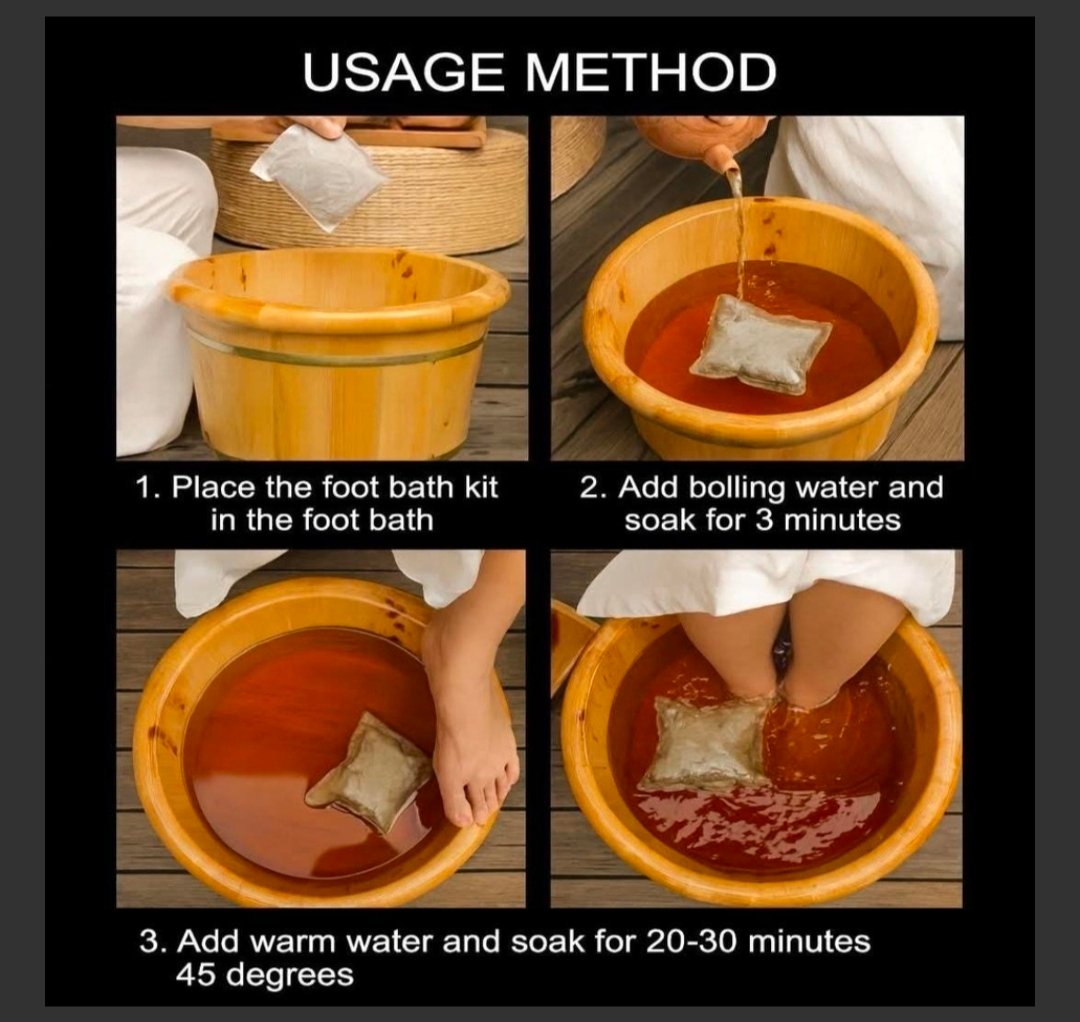 USAGE METHOD

1. Place the foot bath kit in the foot bath

2. Add bolling water and soak for 3 minutes

3. Add warm water and soak for 20-30 minutes 45 degrees