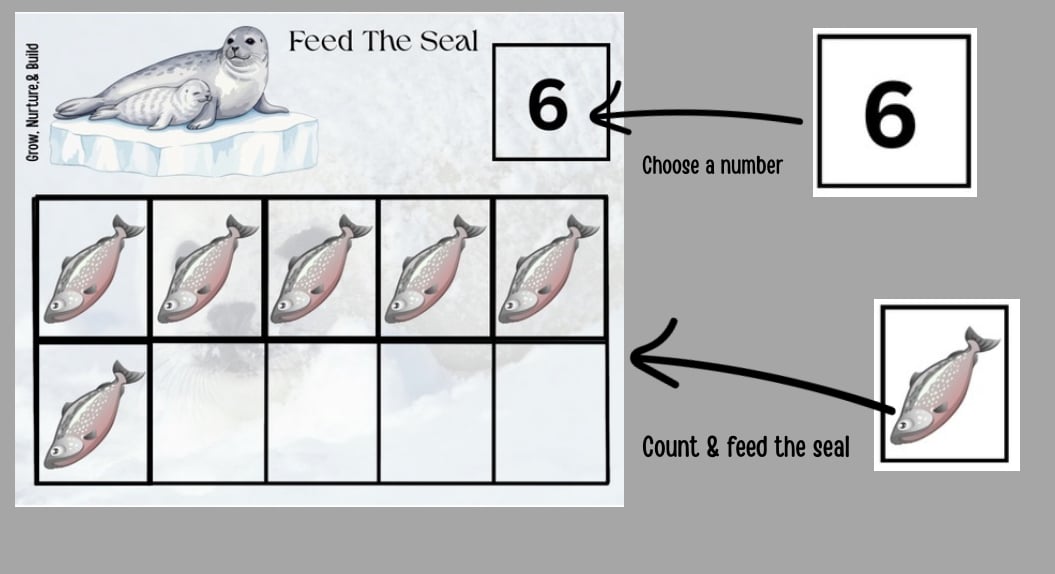 Grow, Nurture,& Build

Feed The Seal

6

6

Choose a number

Count & feed the seal