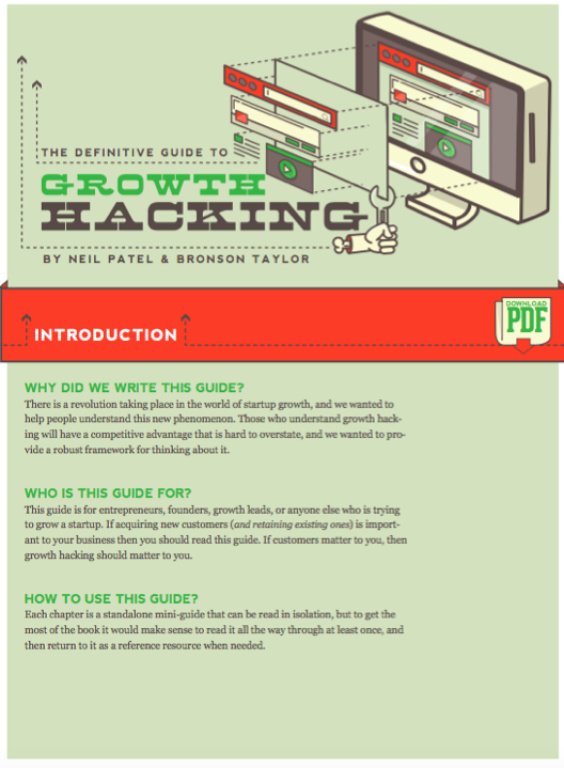 THE DEFINITIVE GUIDE TO

GROWTH HACKING

BY NEIL PATEL & BRONSON TAYLOR

INTRODUCTION

DOWNLOAD PDF

WHY DID WE WRITE THIS GUIDE?

There is a revolution taking place in the world of startup growth, and we wanted to help people understand this new phenomenon. Those who understand growth hacking will have a competitive advantage that is hard to overstate, and we wanted to provide a robust framework for thinking about it.

WHO IS THIS GUIDE FOR?

This guide is for entrepreneurs, founders, growth leads, or anyone else who is trying to grow a startup. If acquiring new customers (and retaining existing ones) is important to your business then you should read this guide. If customers matter to you, then growth hacking should matter to you.

HOW TO USE THIS GUIDE?

Each chapter is a standalone mini-guide that can be read in isolation, but to get the most of the book it would make sense to read it all the way through at least once, and then return to it as a reference resource when needed.