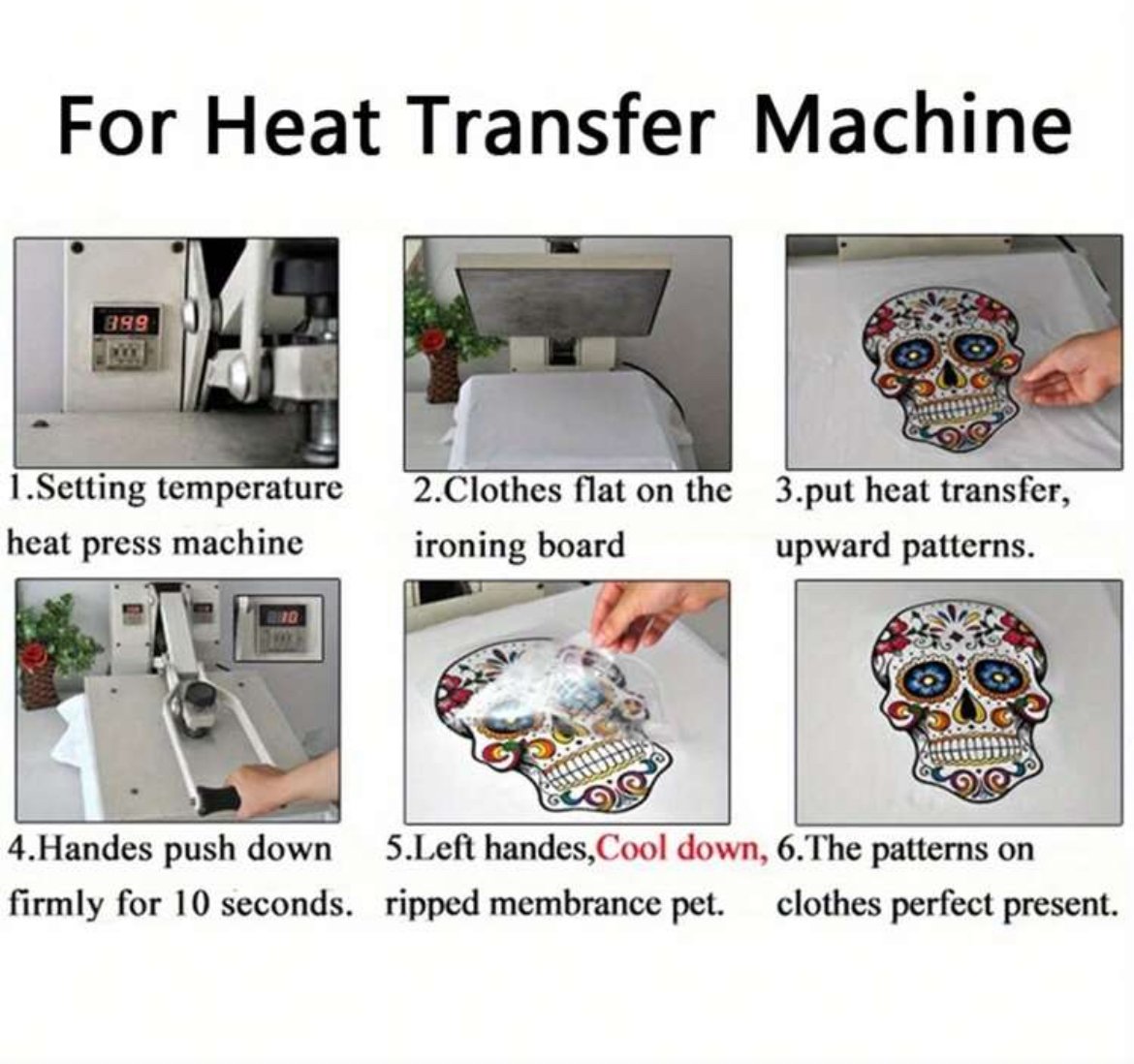 For Heat Transfer Machine

399

1.Setting temperature heat press machine

2.Clothes flat on the ironing board

3.put heat transfer, upward patterns.

10

4.Handes push down firmly for 10 seconds.

5.Left handes,Cool down, ripped membrance pet.

6.The patterns on clothes perfect present.