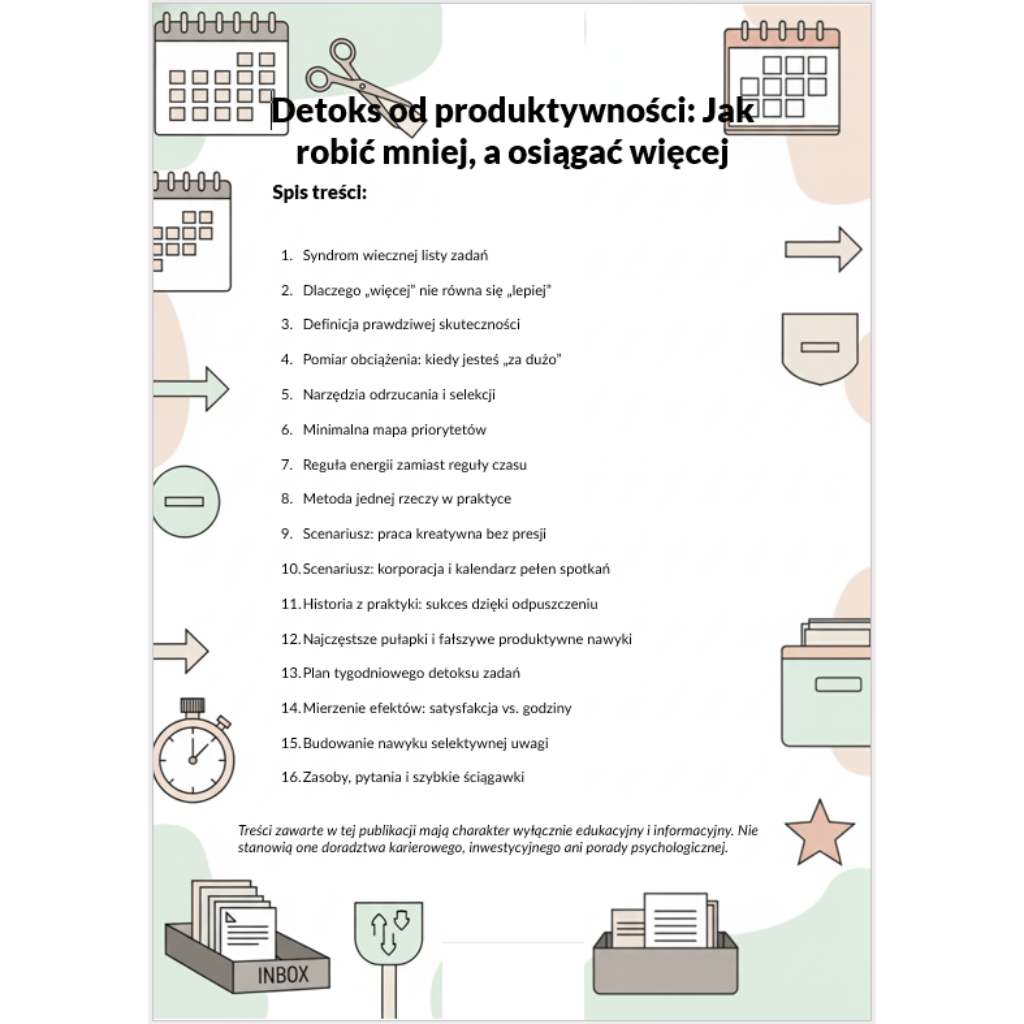 Detoks od produktywności: Jak robić mniej, a osiągać więcej

Spis treści:

1. Syndrom wiecznej listy zadań
2. Dlaczego „więcej" nie równa się „lepiej"
3. Definicja prawdziwej skuteczności
4. Pomiar obciążenia: kiedy jesteś „za dużo"
5. Narzędzia odrzucania i selekcji
6. Minimalna mapa priorytetów
7. Reguła energii zamiast reguły czasu
8. Metoda jednej rzeczy w praktyce
9. Scenariusz: praca kreatywna bez presji
10. Scenariusz: korporacja i kalendarz pełen spotkań
11. Historia z praktyki: sukces dzięki odpuszczeniu
12. Najczęstsze pułapki i fałszywe produktywne nawyki
13. Plan tygodniowego detoksu zadań
14. Mierzenie efektów: satysfakcja vs. godziny
15. Budowanie nawyku selektywnej uwagi
16. Zasoby, pytania i szybkie ściągawki

Treści zawarte w tej publikacji mają charakter wyłącznie edukacyjny i informacyjny. Nie stanowią one doradztwa karierowego, inwestycyjnego ani porady psychologicznej.

INBOX