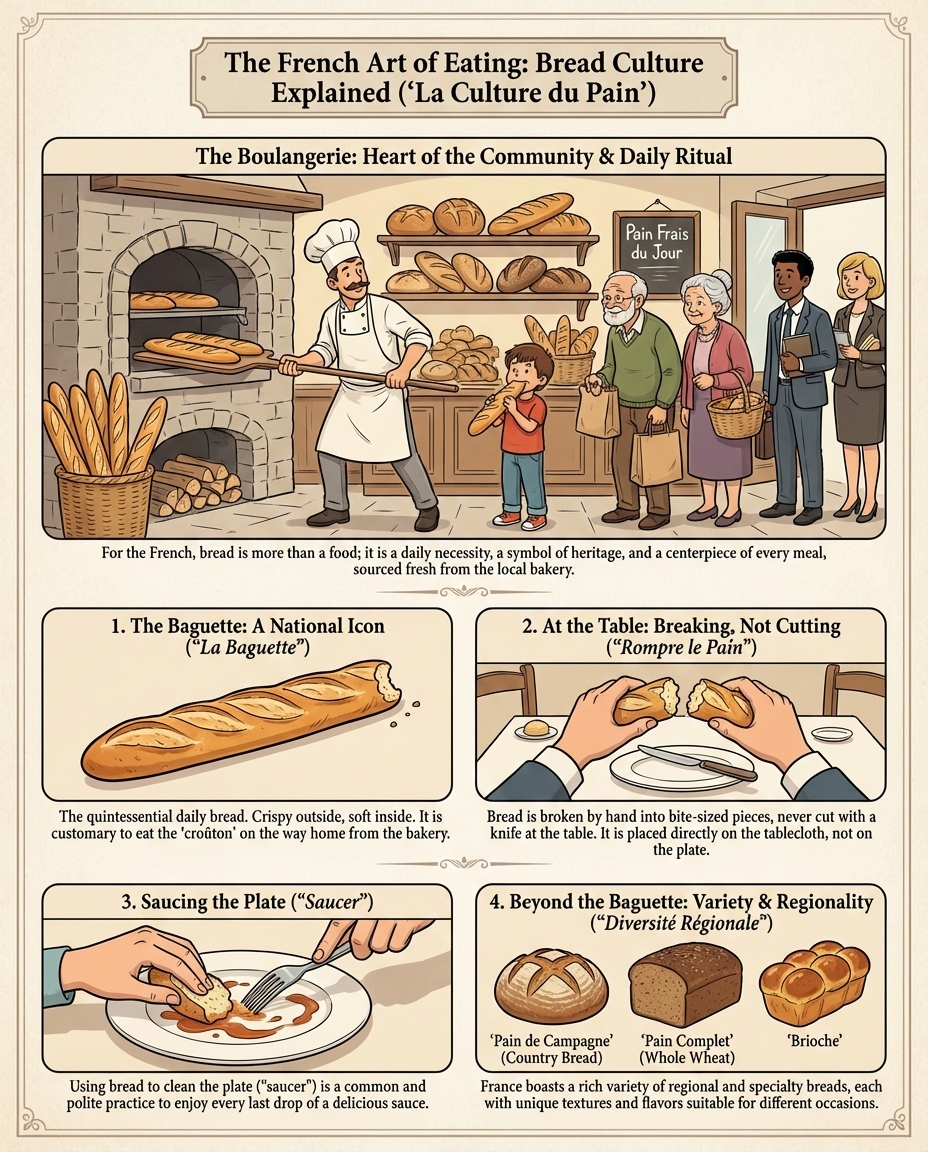 The French Art of Eating: Bread Culture Explained ('La Culture du Pain')

The Boulangerie: Heart of the Community & Daily Ritual

Pain Frais du Jour

For the French, bread is more than a food; it is a daily necessity, a symbol of heritage, and a centerpiece of every meal, sourced fresh from the local bakery.

1. The Baguette: A National Icon
("La Baguette")

The quintessential daily bread. Crispy outside, soft inside. It is customary to eat the 'croûton' on the way home from the bakery.

2. At the Table: Breaking, Not Cutting
("Rompre le Pain")

Bread is broken by hand into bite-sized pieces, never cut with a knife at the table. It is placed directly on the tablecloth, not on the plate.

3. Saucing the Plate ("Saucer")

Using bread to clean the plate ("saucer") is a common and polite practice to enjoy every last drop of a delicious sauce.

4. Beyond the Baguette: Variety & Regionality
("Diversité Régionale")

'Pain de Campagne'
(Country Bread)

'Pain Complet'
(Whole Wheat)

'Brioche'

France boasts a rich variety of regional and specialty breads, each with unique textures and flavors suitable for different occasions.