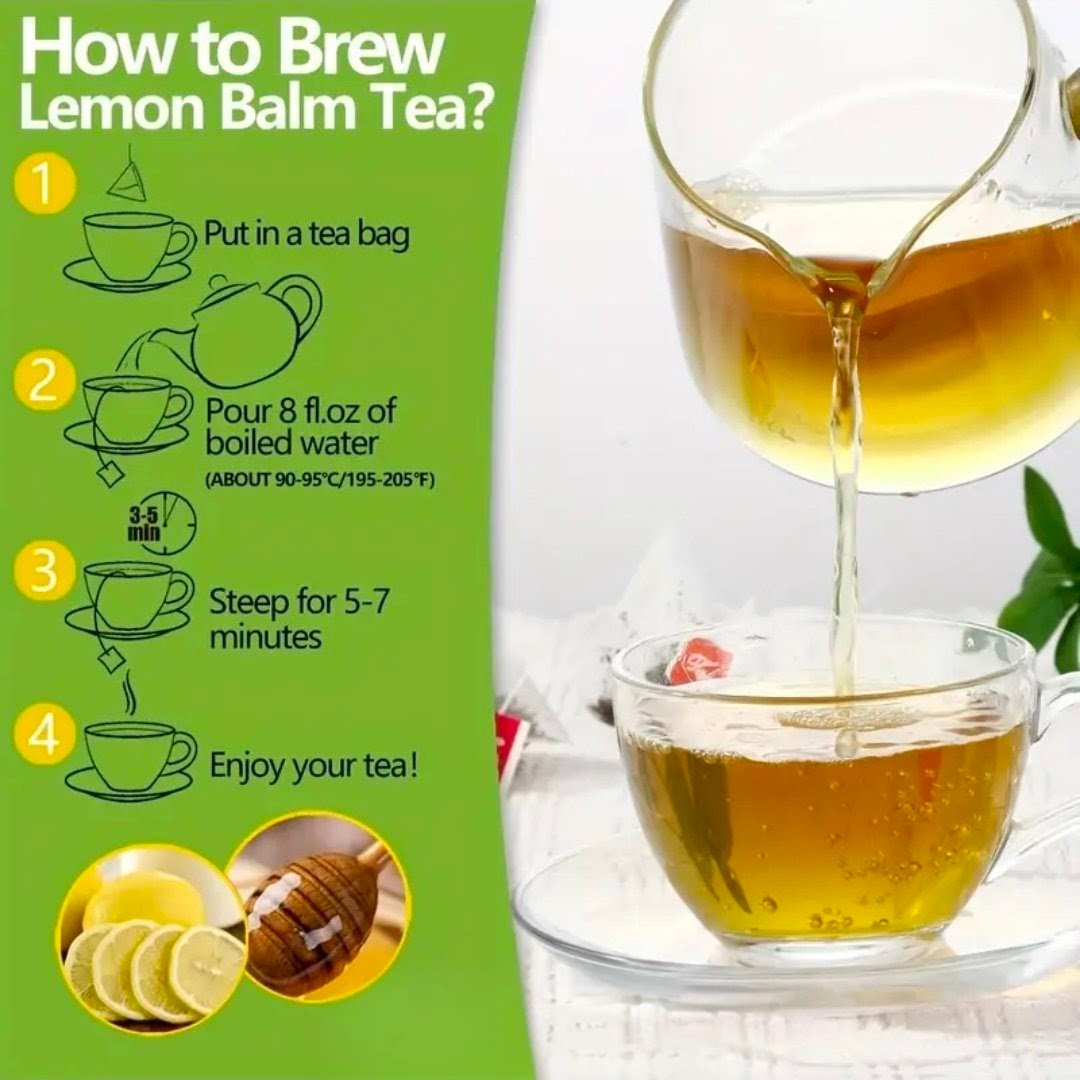 How to Brew Lemon Balm Tea?

1

Put in a tea bag

2

Pour 8 fl.oz of boiled water

(ABOUT 90-95°C/195-205°F)

3-5 min

3

Steep for 5-7 minutes

4

Enjoy your tea!