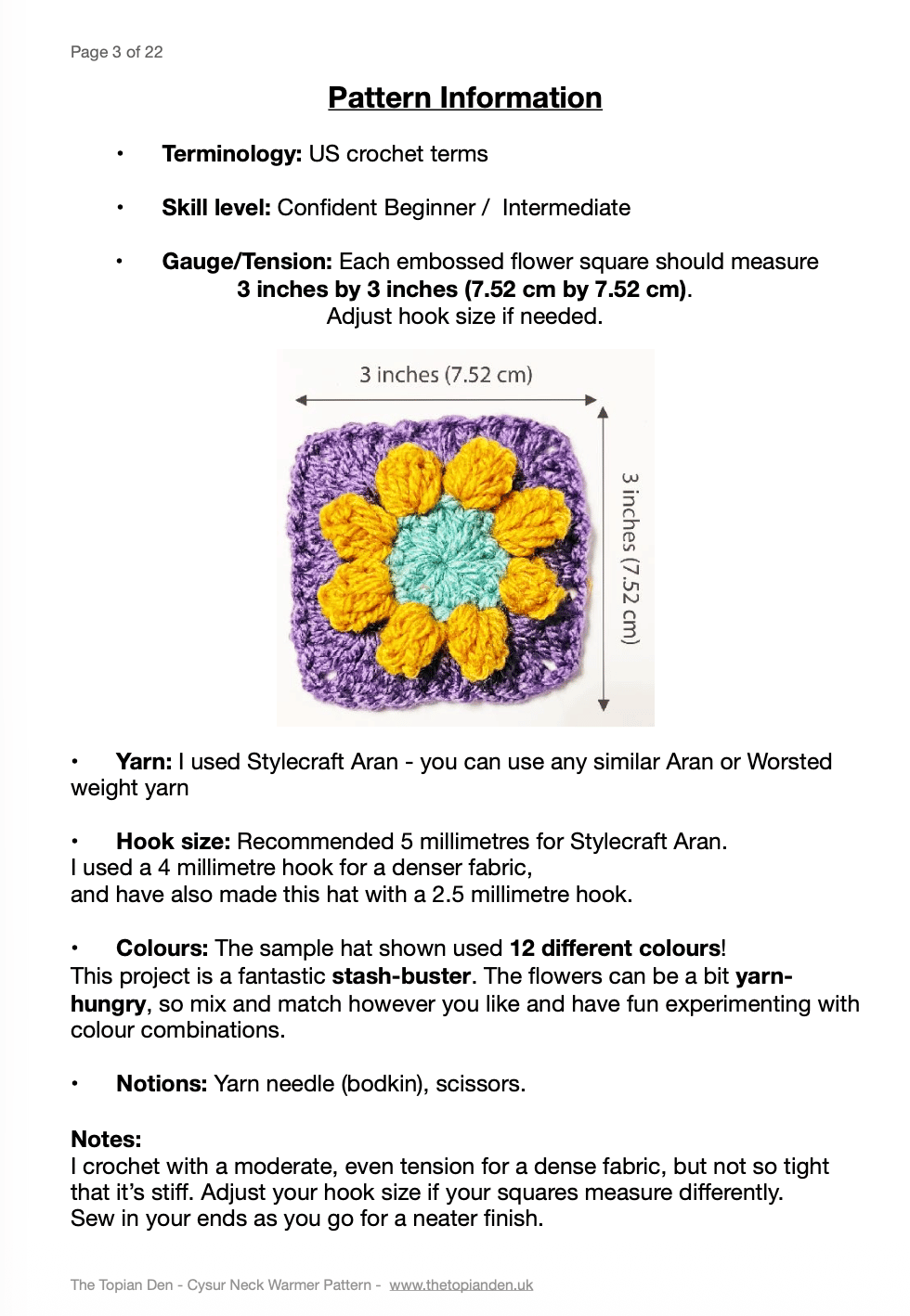 Page 3 of 22

Pattern Information

• Terminology: US crochet terms

• Skill level: Confident Beginner / Intermediate

• Gauge/Tension: Each embossed flower square should measure 3 inches by 3 inches (7.52 cm by 7.52 cm). Adjust hook size if needed.

3 inches (7.52 cm)

3 inches (7.52 cm)

• Yarn: I used Stylecraft Aran - you can use any similar Aran or Worsted weight yarn

• Hook size: Recommended 5 millimetres for Stylecraft Aran. I used a 4 millimetre hook for a denser fabric, and have also made this hat with a 2.5 millimetre hook.

• Colours: The sample hat shown used 12 different colours! This project is a fantastic stash-buster. The flowers can be a bit yarn-hungry, so mix and match however you like and have fun experimenting with colour combinations.

• Notions: Yarn needle (bodkin), scissors.

Notes:
I crochet with a moderate, even tension for a dense fabric, but not so tight that it's stiff. Adjust your hook size if your squares measure differently. Sew in your ends as you go for a neater finish.

The Topian Den - Cysur Neck Warmer Pattern - www.thetopianden.uk