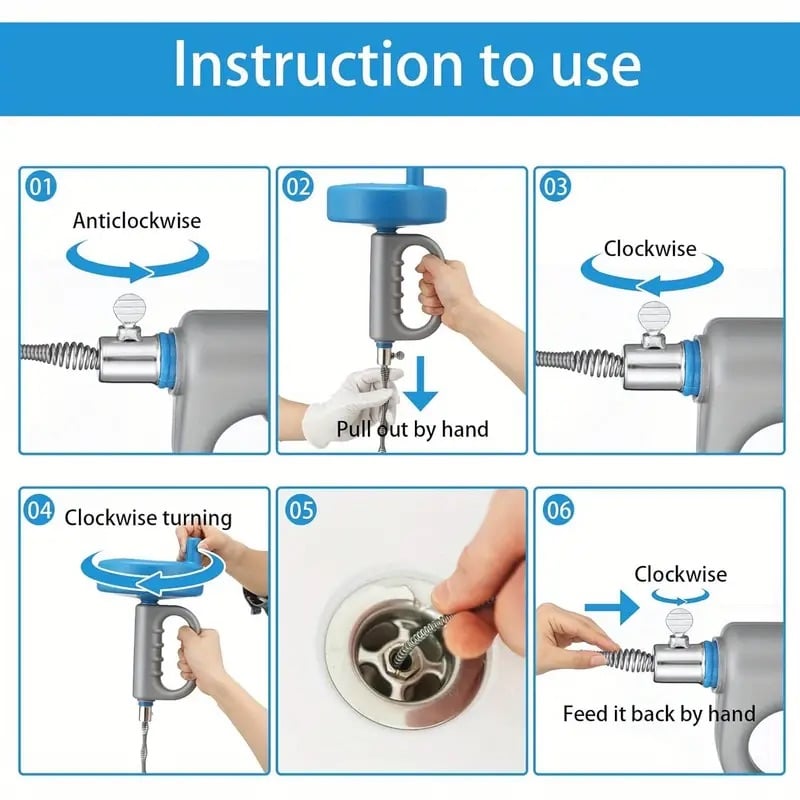 Instruction to use

01
Anticlockwise

02
Pull out by hand

03
Clockwise

04
Clockwise turning

05

06
Clockwise
Feed it back by hand