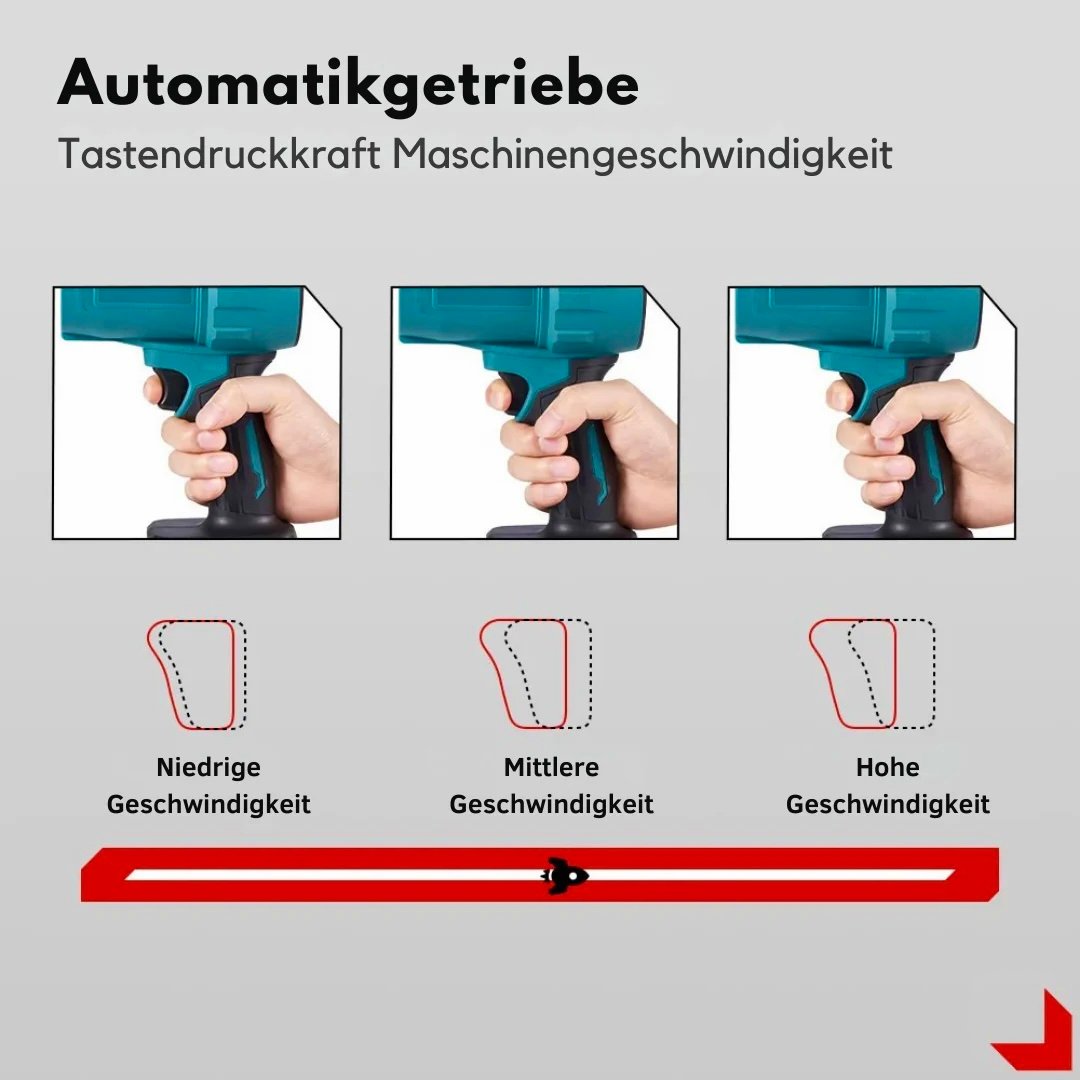 Automatikgetriebe
Tastendruckkraft Maschinengeschwindigkeit

Niedrige Geschwindigkeit

Mittlere Geschwindigkeit

Hohe Geschwindigkeit