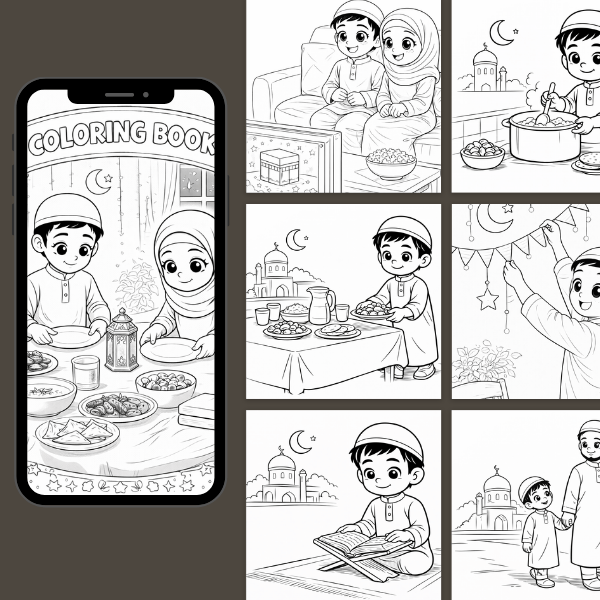 COLORING BOOK