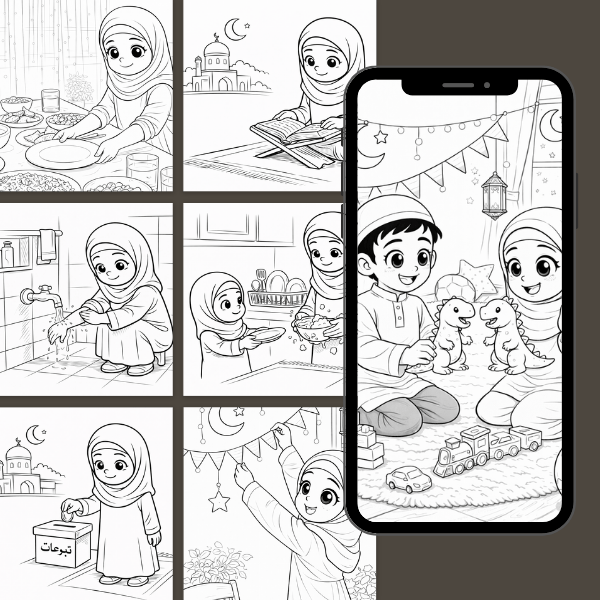 تبرعات