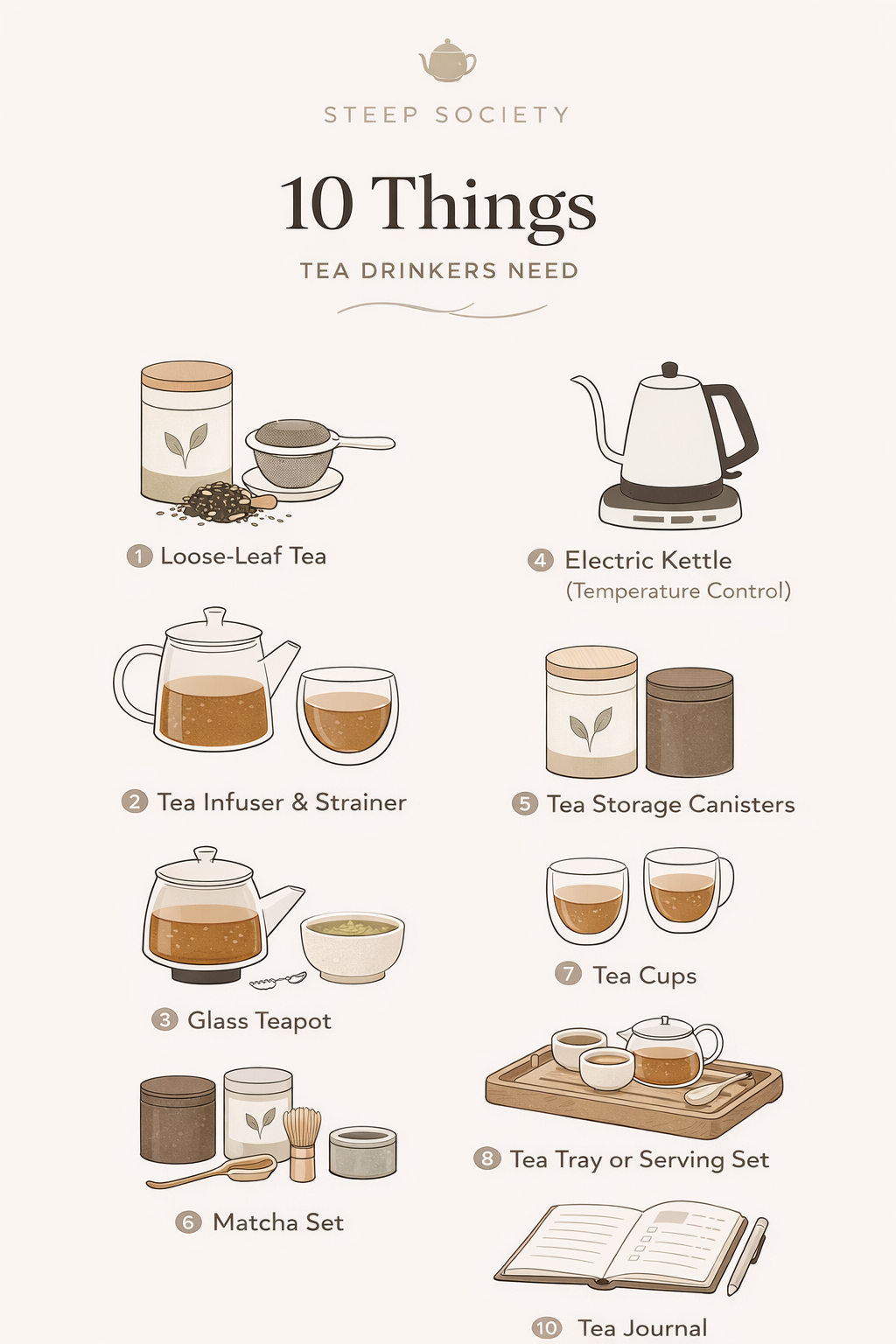 STEEP SOCIETY

10 Things

TEA DRINKERS NEED

1 Loose-Leaf Tea

2 Tea Infuser & Strainer

3 Glass Teapot

6 Matcha Set

4 Electric Kettle (Temperature Control)

5 Tea Storage Canisters

7 Tea Cups

8 Tea Tray or Serving Set

10 Tea Journal