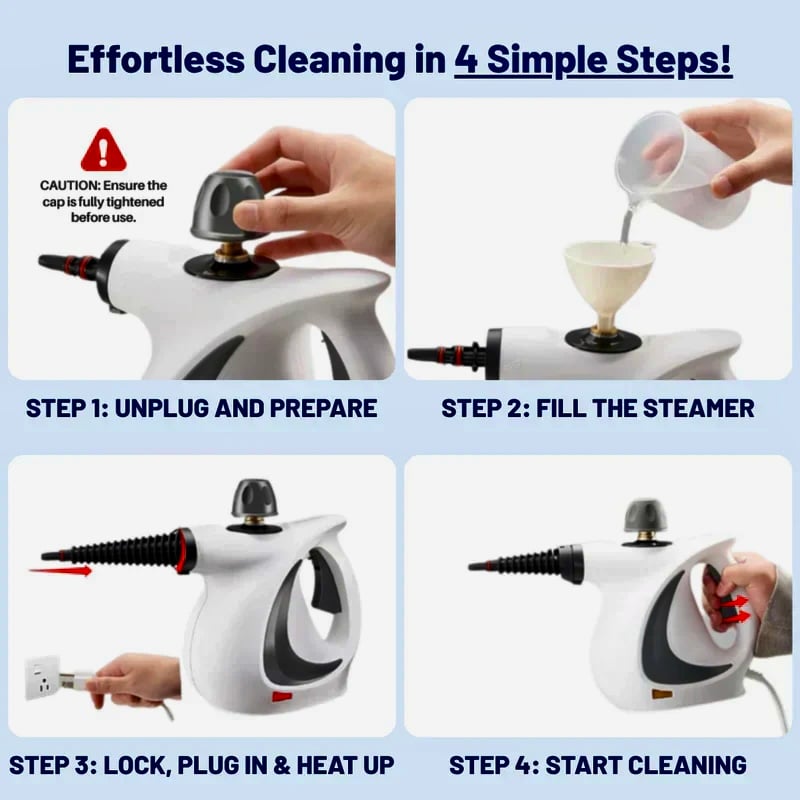 Effortless Cleaning in 4 Simple Steps!

CAUTION: Ensure the cap is fully tightened before use.

STEP 1: UNPLUG AND PREPARE

STEP 2: FILL THE STEAMER

STEP 3: LOCK, PLUG IN & HEAT UP

STEP 4: START CLEANING