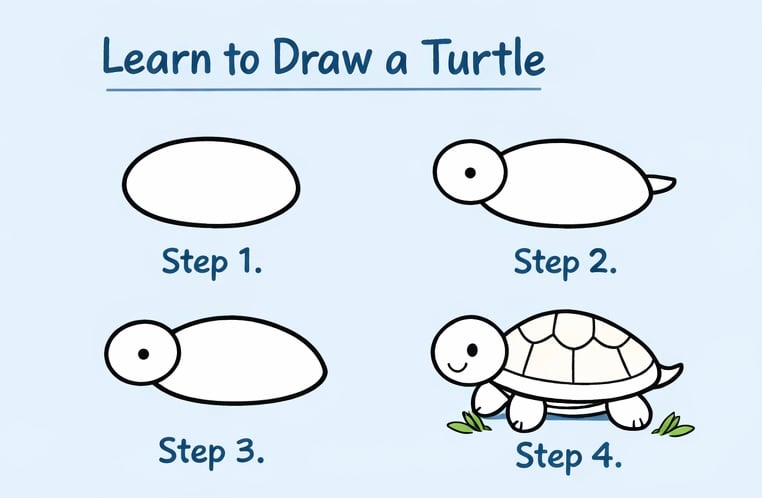 Learn to Draw a Turtle

Step 1.

Step 2.

Step 3.

Step 4.