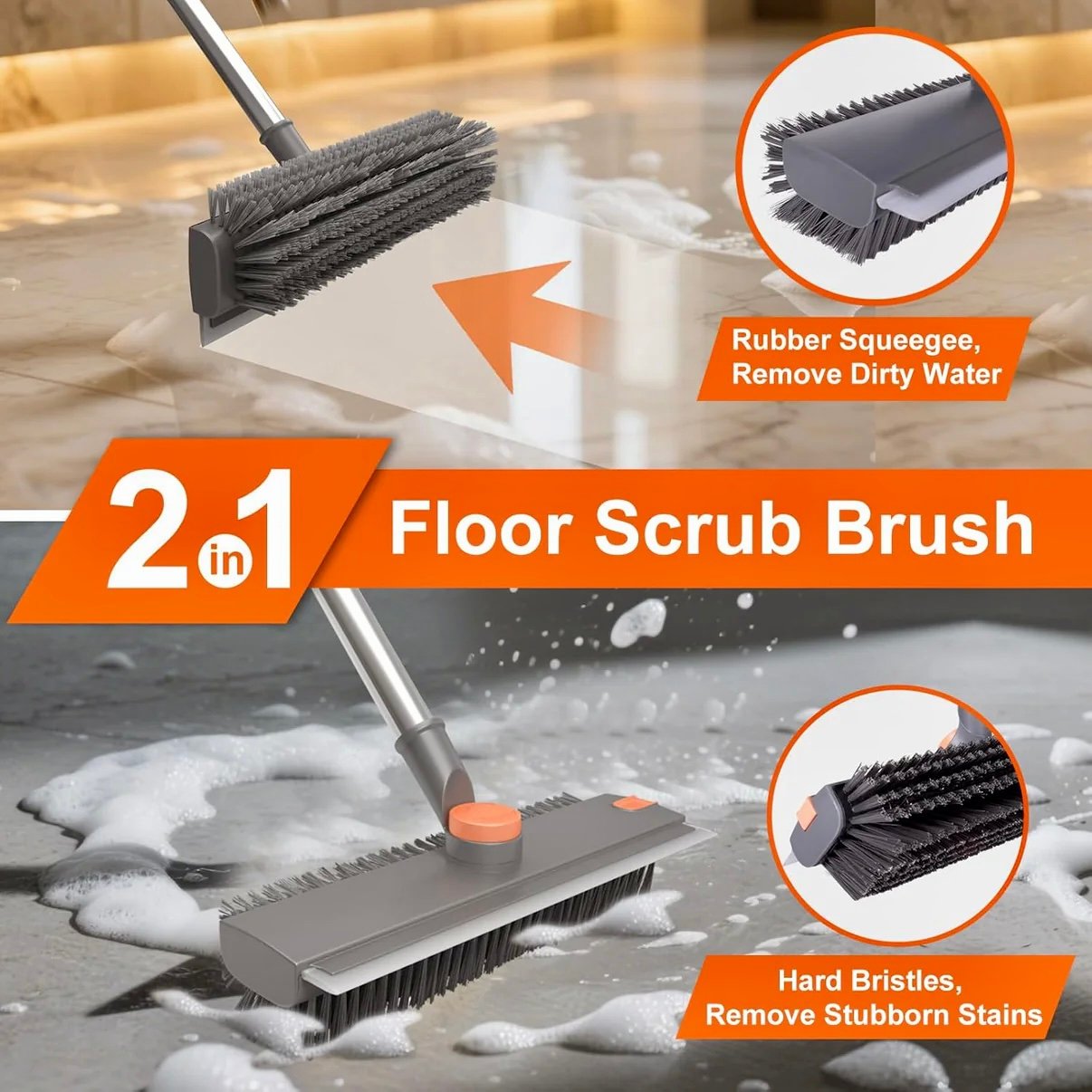 Rubber Squeegee, Remove Dirty Water

2 in 1 Floor Scrub Brush

Hard Bristles, Remove Stubborn Stains