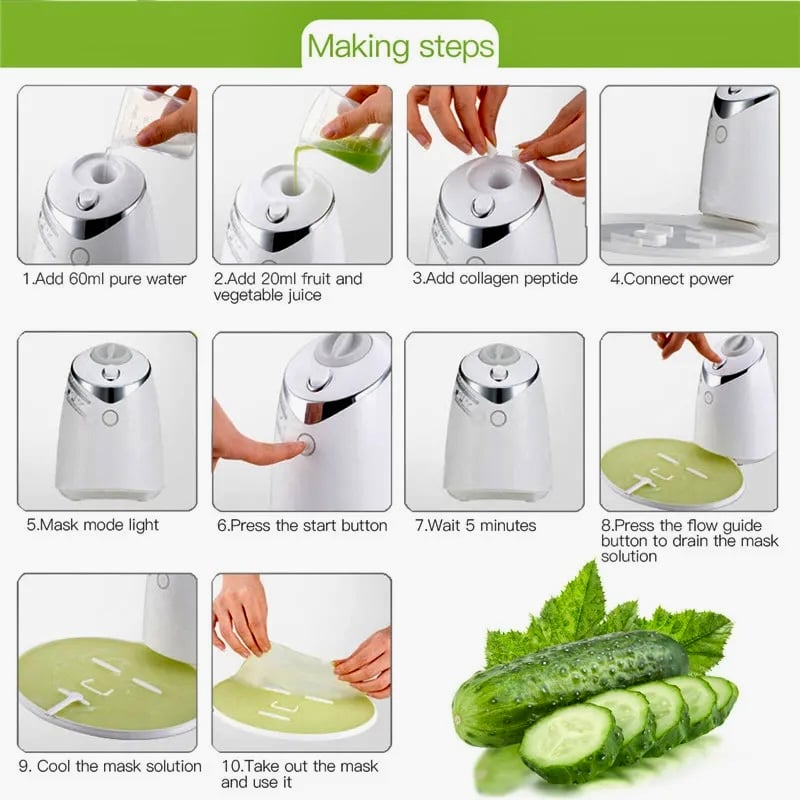 Making steps

1.Add 60ml pure water

2.Add 20ml fruit and vegetable juice

3.Add collagen peptide

4.Connect power

5.Mask mode light

6.Press the start button

7.Wait 5 minutes

8.Press the flow guide button to drain the mask solution

9. Cool the mask solution

10.Take out the mask and use it