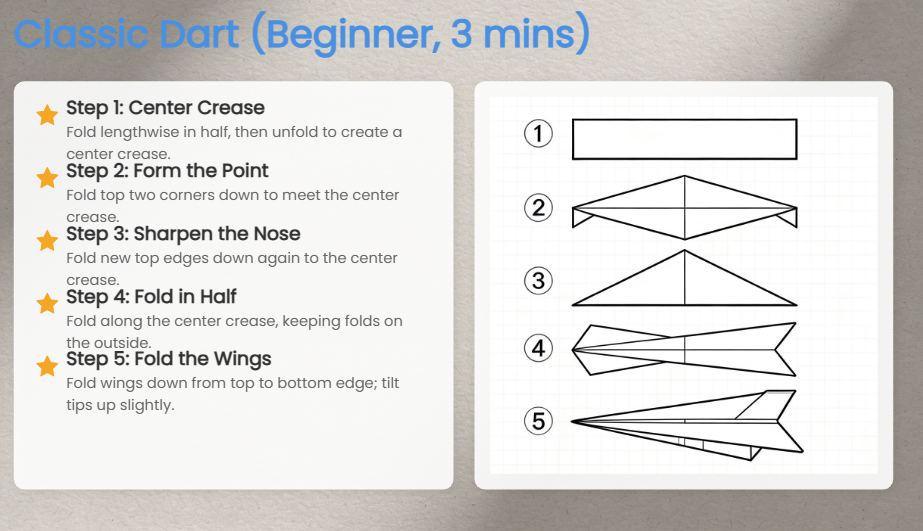 Classic Dart (Beginner, 3 mins)

Step 1: Center Crease
Fold lengthwise in half, then unfold to create a center crease.

Step 2: Form the Point
Fold top two corners down to meet the center crease.

Step 3: Sharpen the Nose
Fold new top edges down again to the center crease.

Step 4: Fold in Half
Fold along the center crease, keeping folds on the outside.

Step 5: Fold the Wings
Fold wings down from top to bottom edge; tilt tips up slightly.

①

②

③

④

⑤