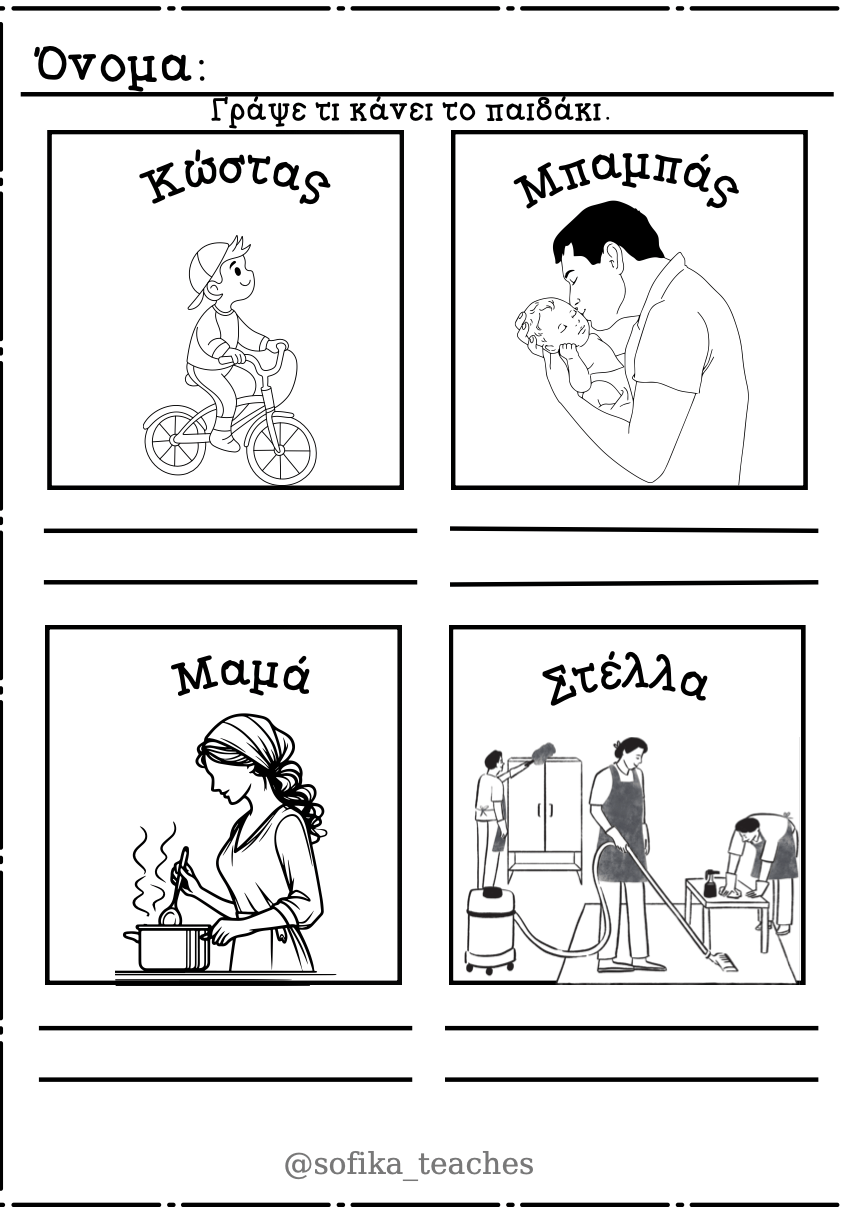 Όνομα:

Γράψε τι κάνει το παιδάκι.

Κώστας

Μπαμπάς

Μαμά

Στέλλα

@sofika_teaches