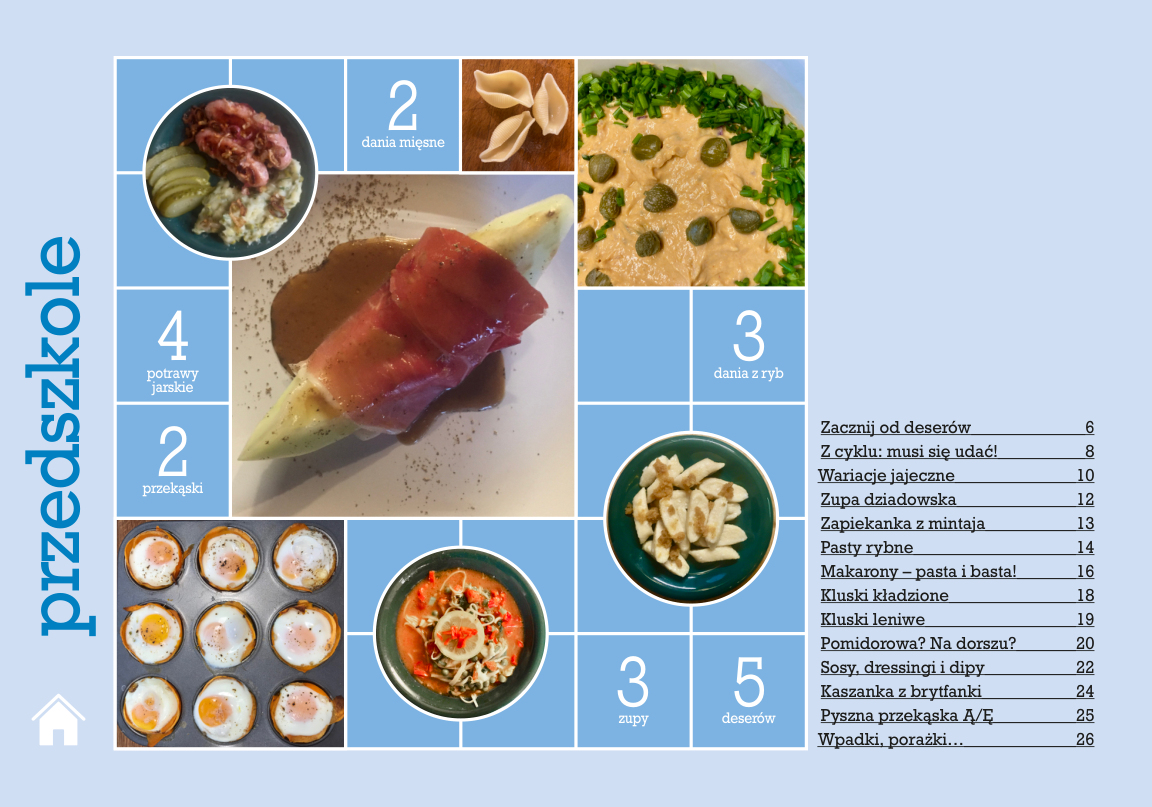 przedszkole

2
dania mięsne

4
potrawy jarskie

2
przekąski

3
dania z ryb

3
zupy

5
deserów

Zacznij od deserów 6
Z cyklu: musi się udać! 8
Wariacje jajeczne 10
Zupa dziadowska 12
Zapiekanka z mintaja 13
Pasty rybne 14
Makarony – pasta i basta! 16
Kluski kładzione 18
Kluski leniwe 19
Pomidorowa? Na dorszu? 20
Sosy, dressingi i dipy 22
Kaszanka z brytfanki 24
Pyszna przekąska Ą/Ę 25
Wpadki, porażki… 26