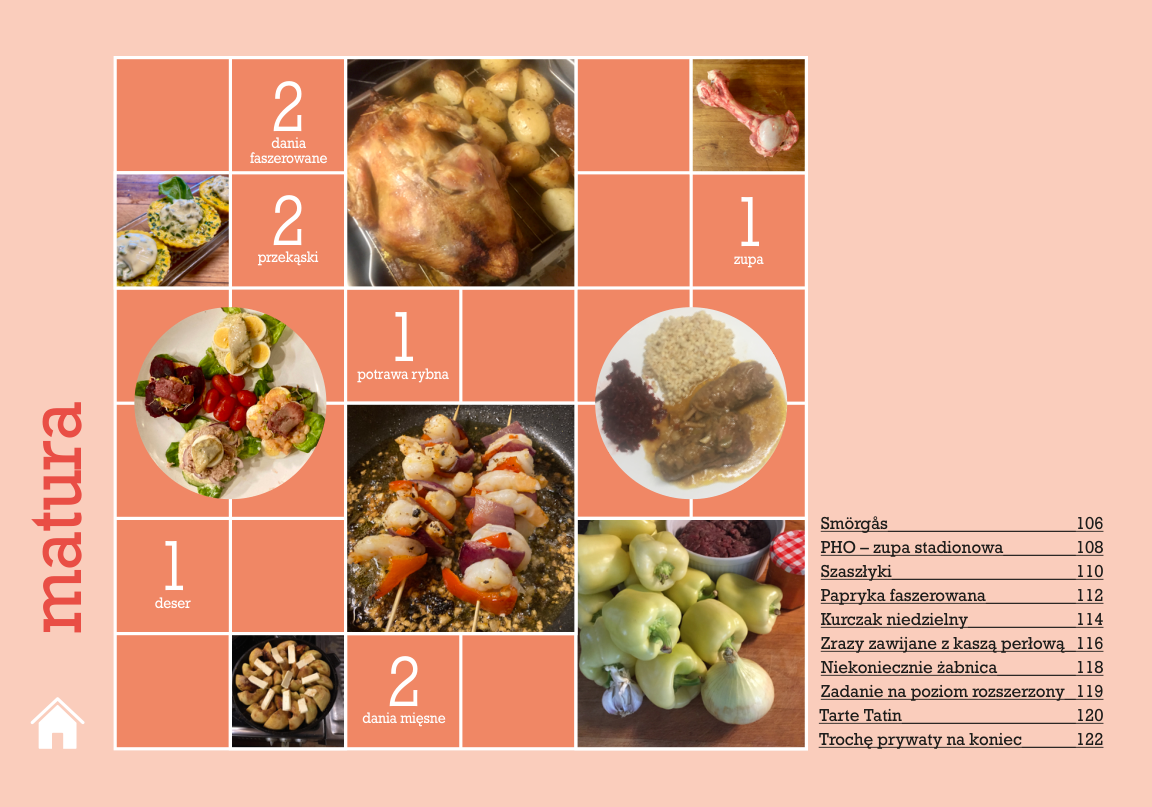 matura

2
dania faszerowane

2
przekąski

1
zupa

1
potrawa rybna

1
deser

2
dania mięsne

Smörgås 106
PHO – zupa stadionowa 108
Szaszłyki 110
Papryka faszerowana 112
Kurczak niedzielny 114
Zrazy zawijane z kaszą perłową 116
Niekoniecznie żabnica 118
Zadanie na poziom rozszerzony 119
Tarte Tatin 120
Trochę prywaty na koniec 122