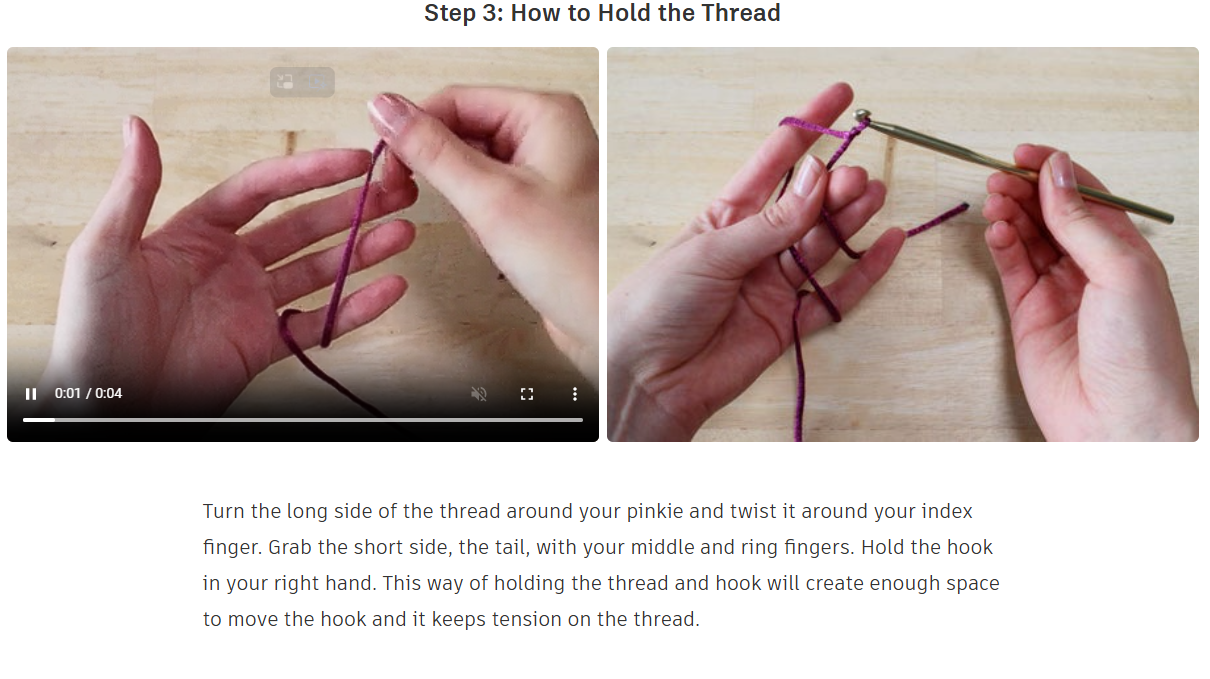 Step 3: How to Hold the Thread

0:01 / 0:04

Turn the long side of the thread around your pinkie and twist it around your index finger. Grab the short side, the tail, with your middle and ring fingers. Hold the hook in your right hand. This way of holding the thread and hook will create enough space to move the hook and it keeps tension on the thread.