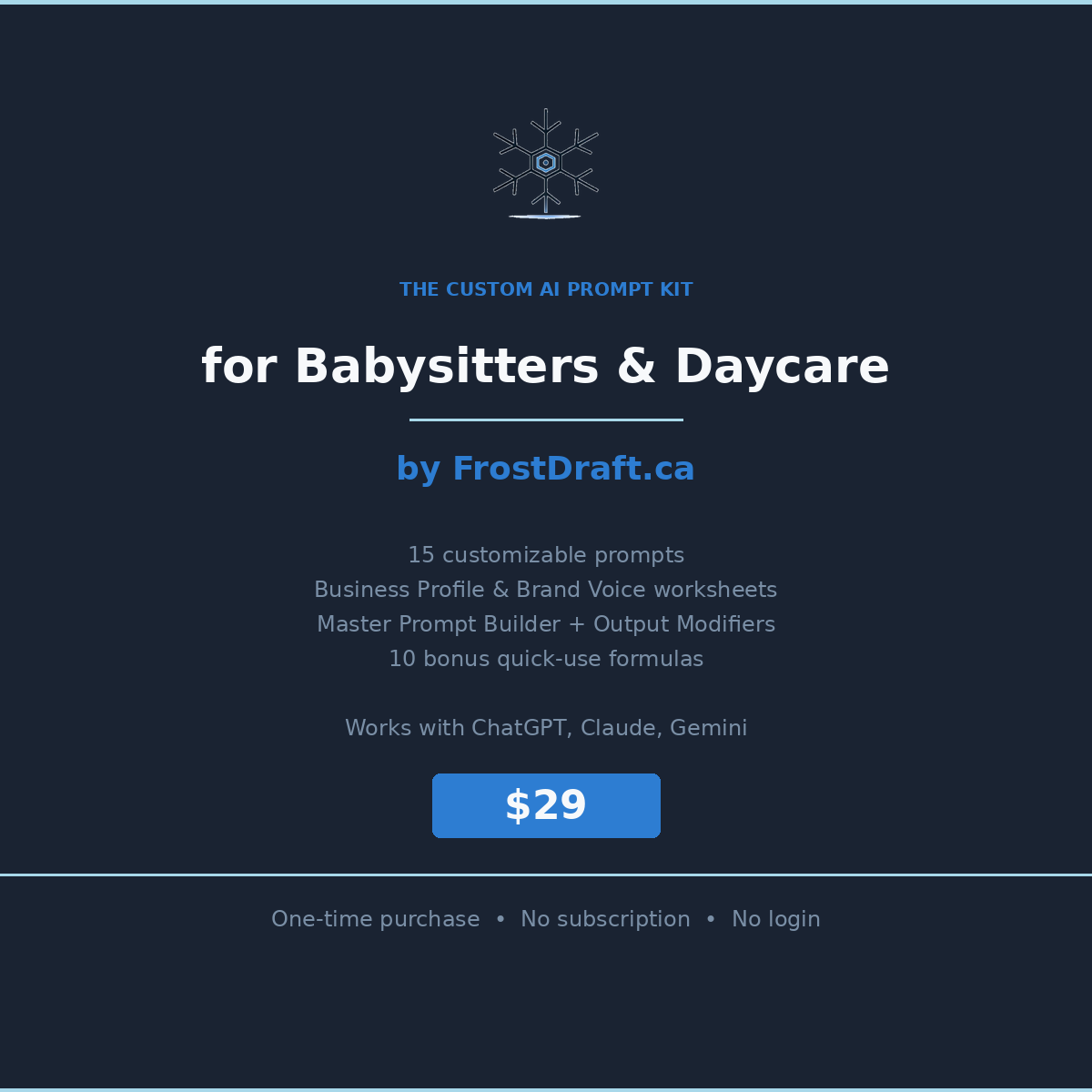 THE CUSTOM AI PROMPT KIT

for Babysitters & Daycare

by FrostDraft.ca

15 customizable prompts
Business Profile & Brand Voice worksheets
Master Prompt Builder + Output Modifiers
10 bonus quick-use formulas

Works with ChatGPT, Claude, Gemini

$29

One-time purchase • No subscription • No login