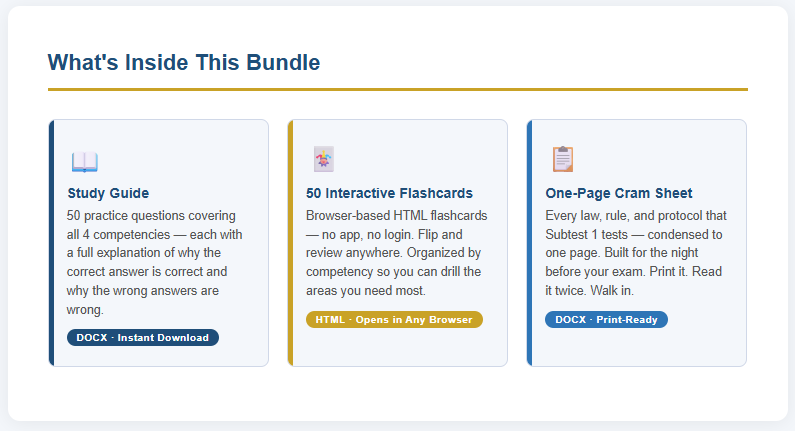 What's Inside This Bundle

Study Guide

50 practice questions covering all 4 competencies — each with a full explanation of why the correct answer is correct and why the wrong answers are wrong.

DOCX · Instant Download

50 Interactive Flashcards

Browser-based HTML flashcards — no app, no login. Flip and review anywhere. Organized by competency so you can drill the areas you need most.

HTML · Opens in Any Browser

One-Page Cram Sheet

Every law, rule, and protocol that Subtest 1 tests — condensed to one page. Built for the night before your exam. Print it. Read it twice. Walk in.

DOCX · Print-Ready