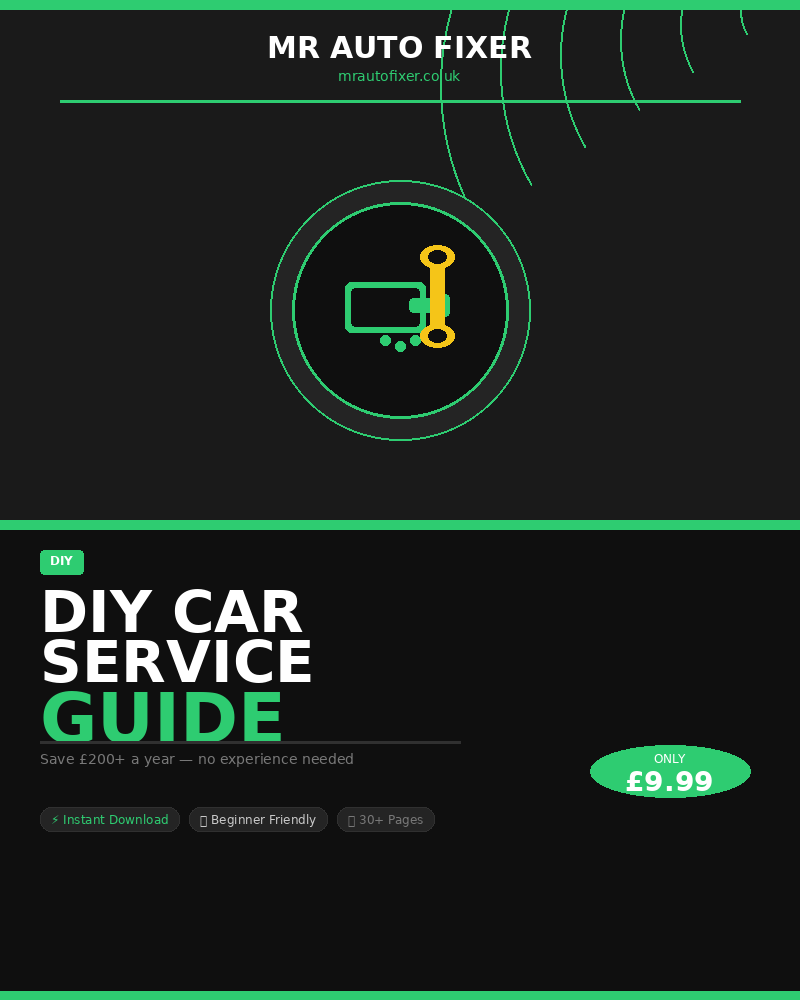 MR AUTO FIXER
mrautofixer.co.uk

DIY

DIY CAR SERVICE GUIDE

Save £200+ a year — no experience needed

ONLY
£9.99

⚡ Instant Download
Beginner Friendly
30+ Pages