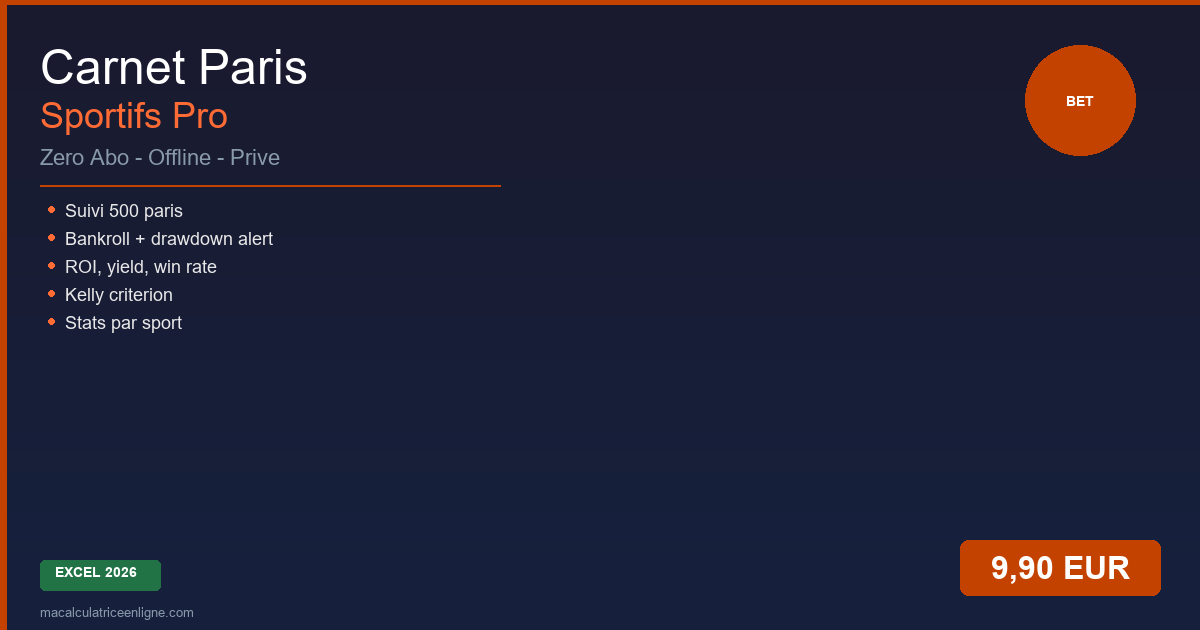 Carnet Paris

Sportifs Pro

Zero Abo - Offline - Prive

BET

• Suivi 500 paris
• Bankroll + drawdown alert
• ROI, yield, win rate
• Kelly criterion
• Stats par sport

EXCEL 2026

9,90 EUR

macalculatriceenligne.com