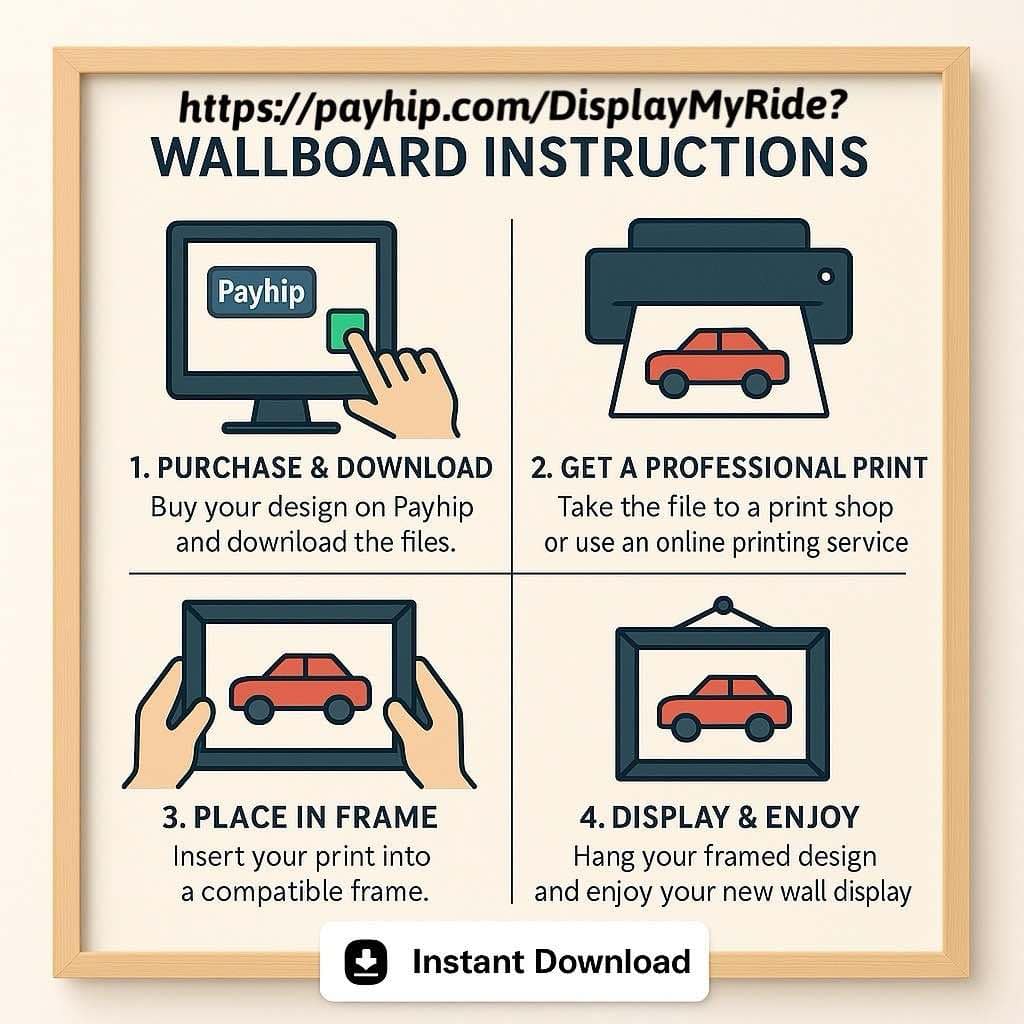 https://payhip.com/DisplayMyRide?
WALLBOARD INSTRUCTIONS

Payhip

1. PURCHASE & DOWNLOAD
Buy your design on Payhip and download the files.

2. GET A PROFESSIONAL PRINT
Take the file to a print shop or use an online printing service

3. PLACE IN FRAME
Insert your print into a compatible frame.

4. DISPLAY & ENJOY
Hang your framed design and enjoy your new wall display

Instant Download