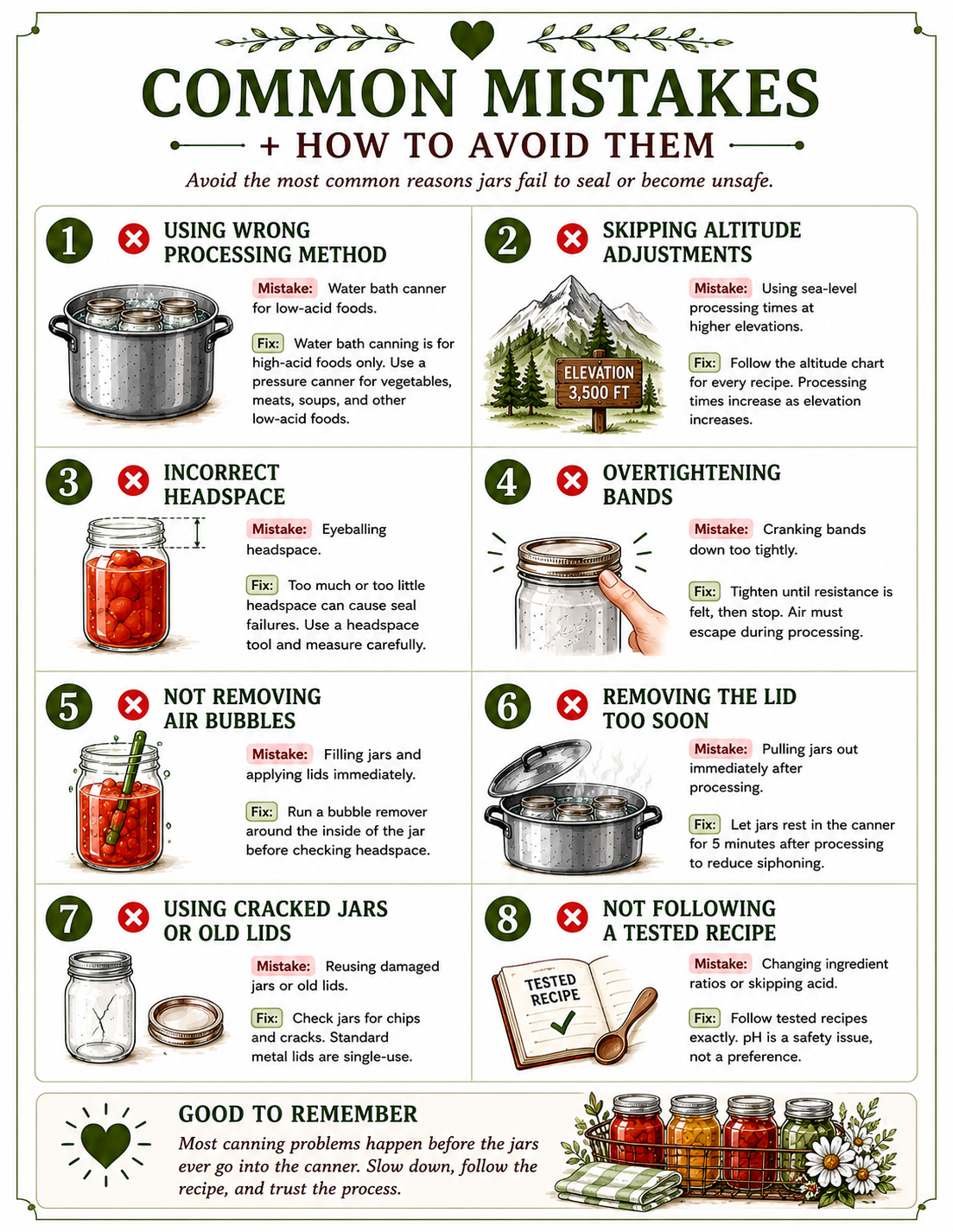 COMMON MISTAKES
+ HOW TO AVOID THEM
Avoid the most common reasons jars fail to seal or become unsafe.

1 USING WRONG PROCESSING METHOD
Mistake: Water bath canner for low-acid foods.
Fix: Water bath canning is for high-acid foods only. Use a pressure canner for vegetables, meats, soups, and other low-acid foods.

2 SKIPPING ALTITUDE ADJUSTMENTS
ELEVATION 3,500 FT
Mistake: Using sea-level processing times at higher elevations.
Fix: Follow the altitude chart for every recipe. Processing times increase as elevation increases.

3 INCORRECT HEADSPACE
Mistake: Eyeballing headspace.
Fix: Too much or too little headspace can cause seal failures. Use a headspace tool and measure carefully.

4 OVERTIGHTENING BANDS
Mistake: Cranking bands down too tightly.
Fix: Tighten until resistance is felt, then stop. Air must escape during processing.

5 NOT REMOVING AIR BUBBLES
Mistake: Filling jars and applying lids immediately.
Fix: Run a bubble remover around the inside of the jar before checking headspace.

6 REMOVING THE LID TOO SOON
Mistake: Pulling jars out immediately after processing.
Fix: Let jars rest in the canner for 5 minutes after processing to reduce siphoning.

7 USING CRACKED JARS OR OLD LIDS
Mistake: Reusing damaged jars or old lids.
Fix: Check jars for chips and cracks. Standard metal lids are single-use.

8 NOT FOLLOWING A TESTED RECIPE
TESTED RECIPE
Mistake: Changing ingredient ratios or skipping acid.
Fix: Follow tested recipes exactly. pH is a safety issue, not a preference.

GOOD TO REMEMBER
Most canning problems happen before the jars ever go into the canner. Slow down, follow the recipe, and trust the process.