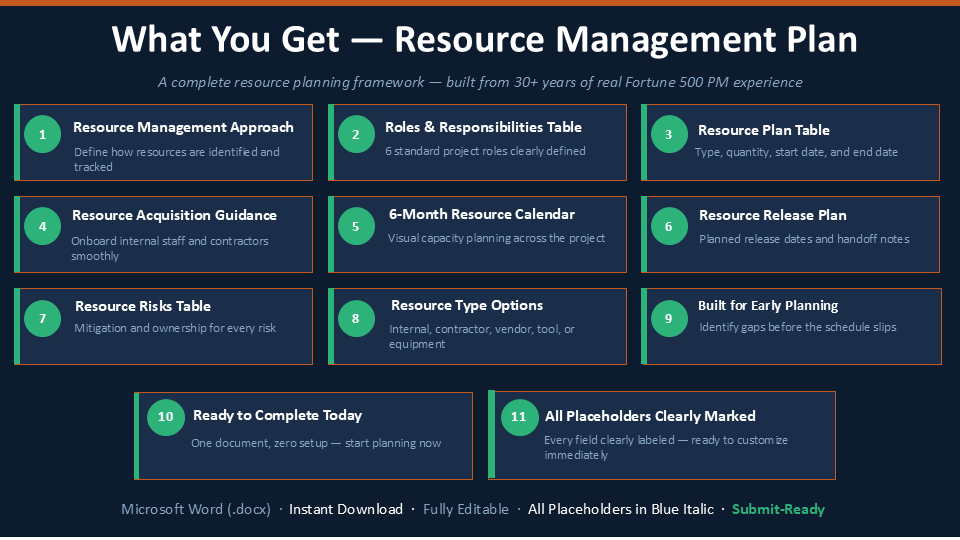 What You Get — Resource Management Plan

A complete resource planning framework — built from 30+ years of real Fortune 500 PM experience

1
Resource Management Approach
Define how resources are identified and tracked

2
Roles & Responsibilities Table
6 standard project roles clearly defined

3
Resource Plan Table
Type, quantity, start date, and end date

4
Resource Acquisition Guidance
Onboard internal staff and contractors smoothly

5
6-Month Resource Calendar
Visual capacity planning across the project

6
Resource Release Plan
Planned release dates and handoff notes

7
Resource Risks Table
Mitigation and ownership for every risk

8
Resource Type Options
Internal, contractor, vendor, tool, or equipment

9
Built for Early Planning
Identify gaps before the schedule slips

10
Ready to Complete Today
One document, zero setup — start planning now

11
All Placeholders Clearly Marked
Every field clearly labeled — ready to customize immediately

Microsoft Word (.docx) · Instant Download · Fully Editable · All Placeholders in Blue Italic · Submit-Ready