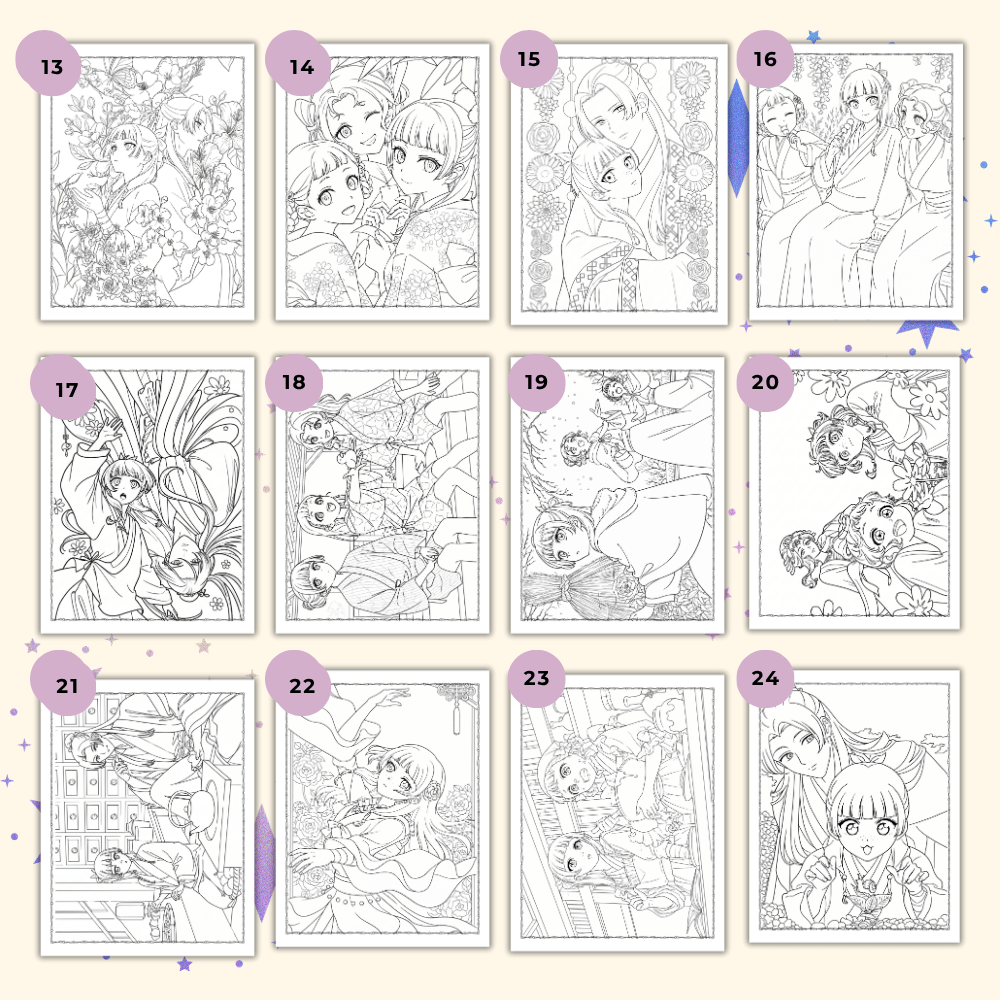 13
14
15
16
17
18
19
20
21
22
23
24