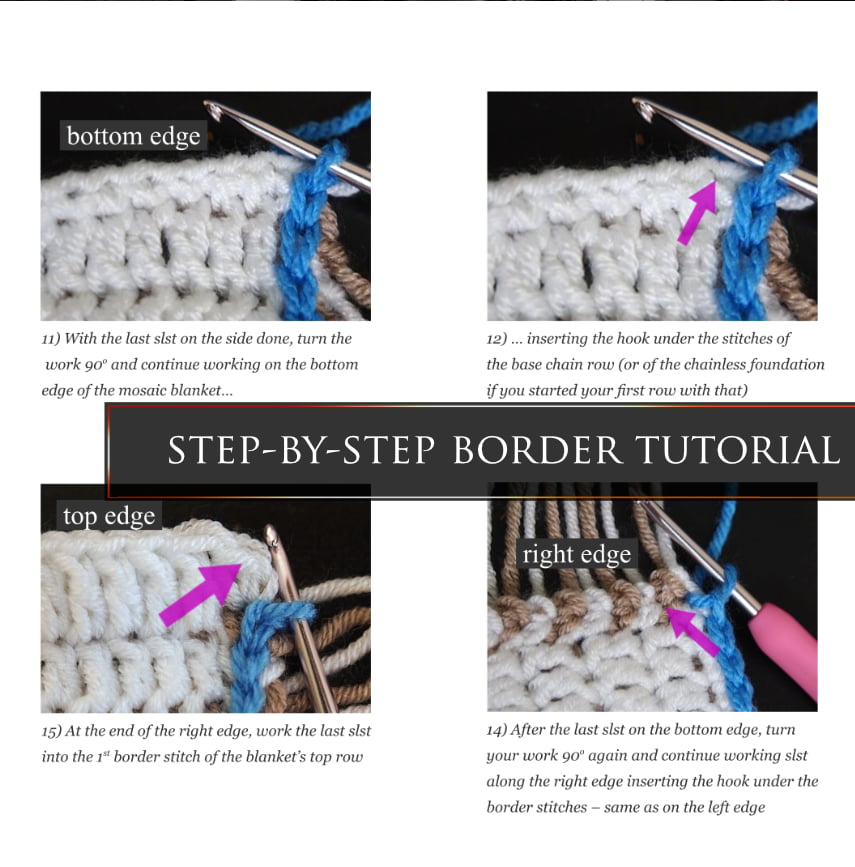 bottom edge

11) With the last slst on the side done, turn the work 90° and continue working on the bottom edge of the mosaic blanket...

12) ... inserting the hook under the stitches of the base chain row (or of the chainless foundation if you started your first row with that)

STEP-BY-STEP BORDER TUTORIAL

top edge

15) At the end of the right edge, work the last slst into the 1$^{st}$ border stitch of the blanket's top row

right edge

14) After the last slst on the bottom edge, turn your work 90° again and continue working slst along the right edge inserting the hook under the border stitches – same as on the left edge