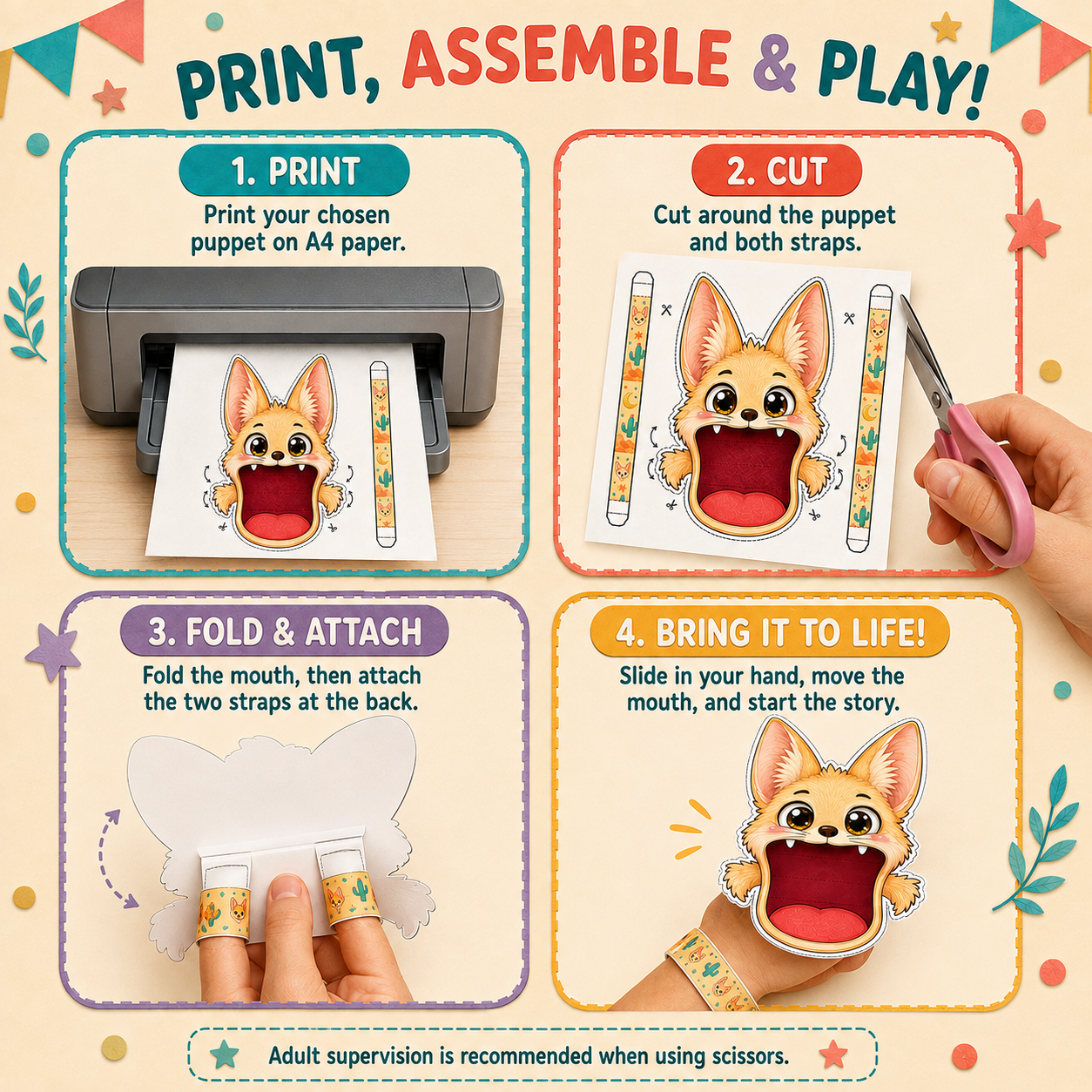 PRINT, ASSEMBLE & PLAY!

1. PRINT
Print your chosen puppet on A4 paper.

2. CUT
Cut around the puppet and both straps.

3. FOLD & ATTACH
Fold the mouth, then attach the two straps at the back.

4. BRING IT TO LIFE!
Slide in your hand, move the mouth, and start the story.

Adult supervision is recommended when using scissors.