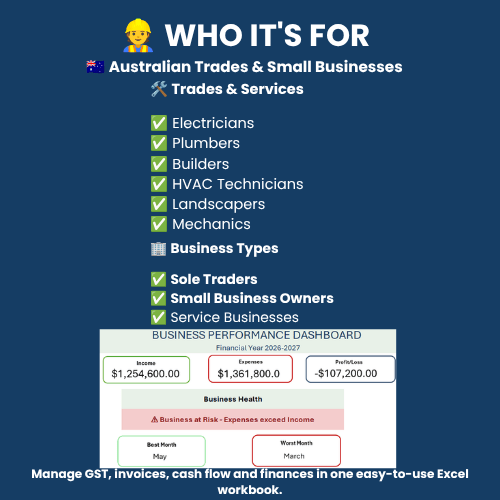 👷 WHO IT'S FOR

🇦🇺 Australian Trades & Small Businesses

🛠️ Trades & Services

✅ Electricians
✅ Plumbers
✅ Builders
✅ HVAC Technicians
✅ Landscapers
✅ Mechanics

🏢 Business Types

✅ Sole Traders
✅ Small Business Owners
✅ Service Businesses

BUSINESS PERFORMANCE DASHBOARD

Financial Year 2026-2027

Income
$1,254,600.00

Expenses
$1,361,800.0

Profit/Loss
-$107,200.00

Business Health

⚠ Business at Risk - Expenses exceed Income

Best Month
May

Worst Month
March

Manage GST, invoices, cash flow and finances in one easy-to-use Excel workbook.