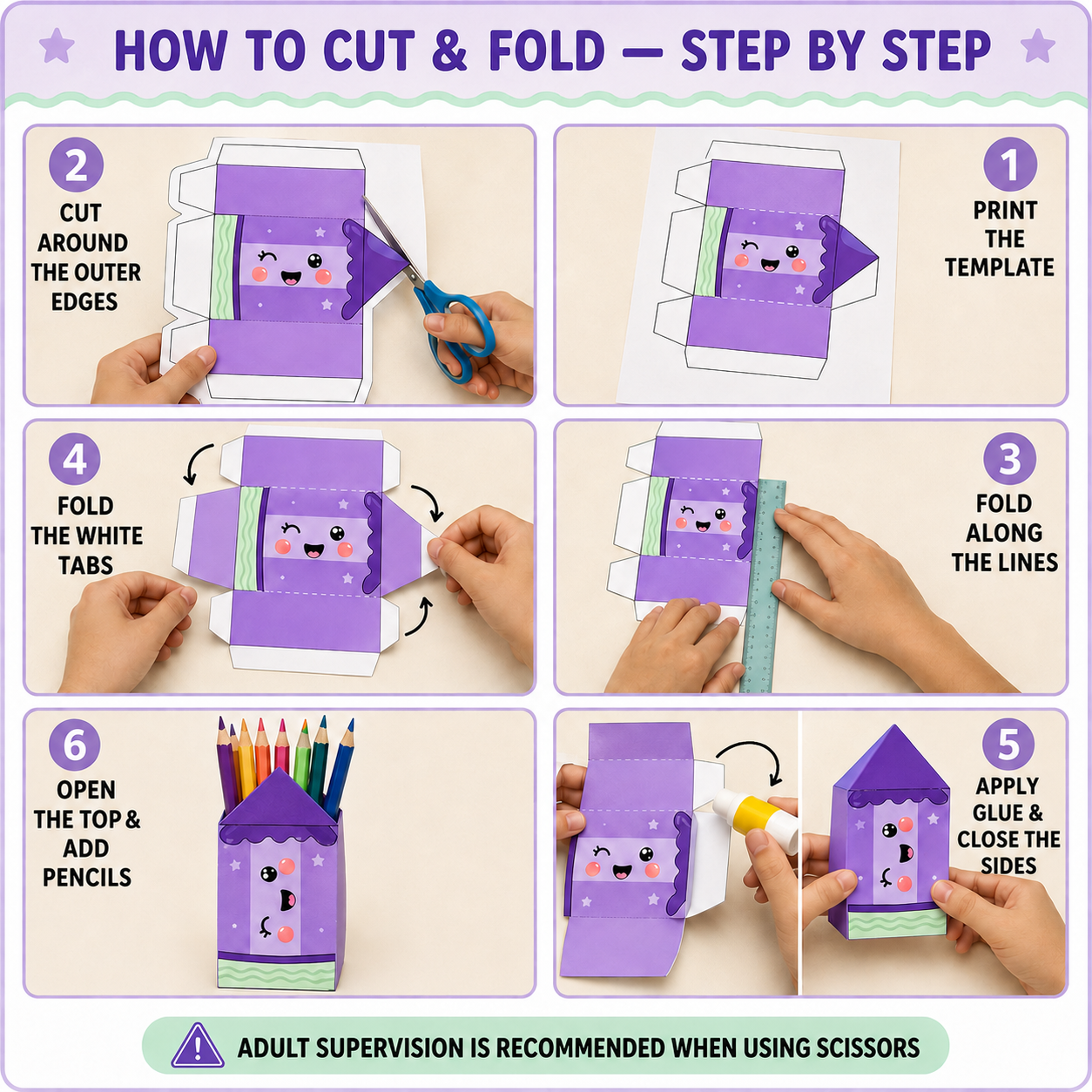 HOW TO CUT & FOLD — STEP BY STEP

2
CUT AROUND THE OUTER EDGES

1
PRINT THE TEMPLATE

4
FOLD THE WHITE TABS

3
FOLD ALONG THE LINES

6
OPEN THE TOP & ADD PENCILS

5
APPLY GLUE & CLOSE THE SIDES

ADULT SUPERVISION IS RECOMMENDED WHEN USING SCISSORS